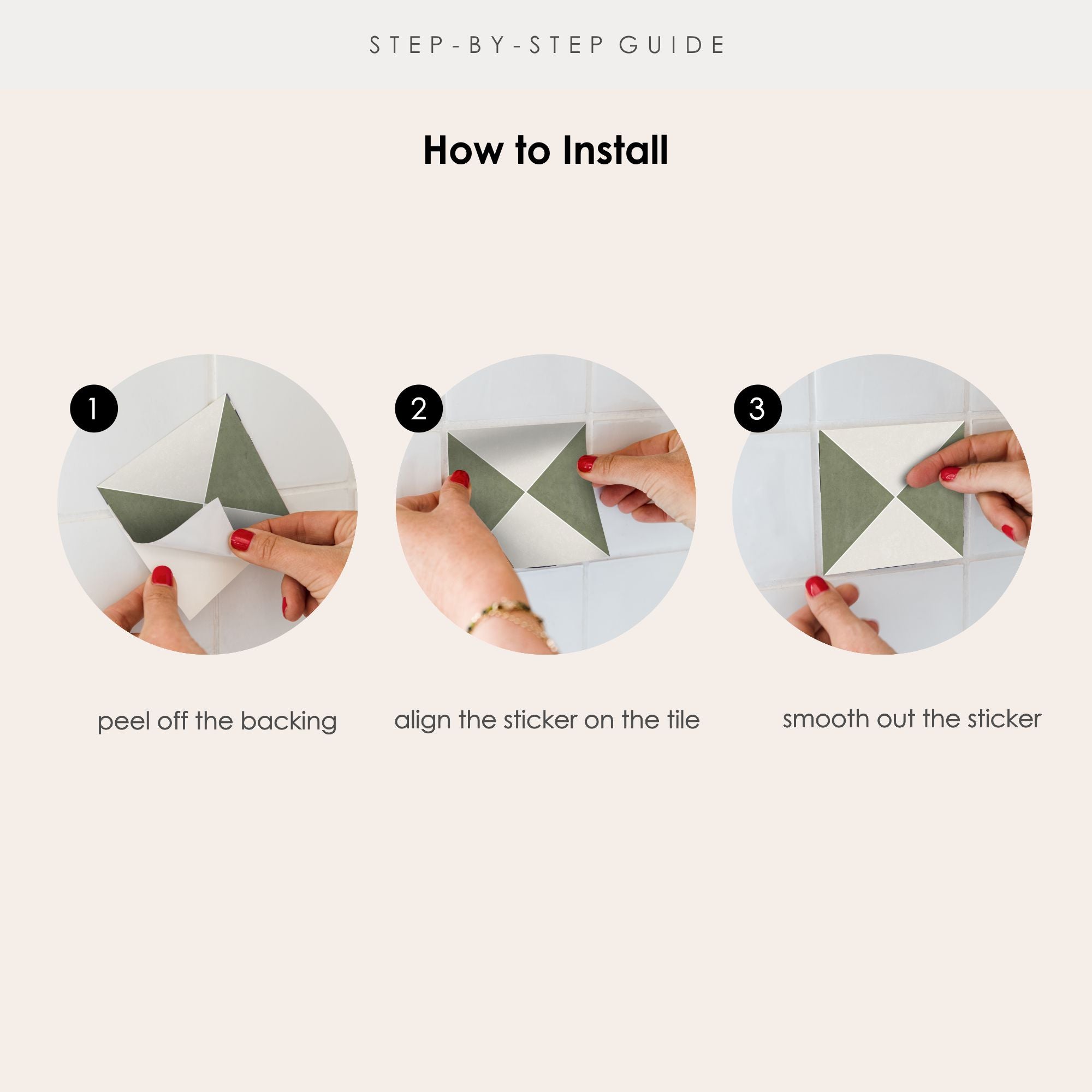 STEP-BY-STEP GUIDE

How to Install

1

2

3

peel off the backing

align the sticker on the tile

smooth out the sticker