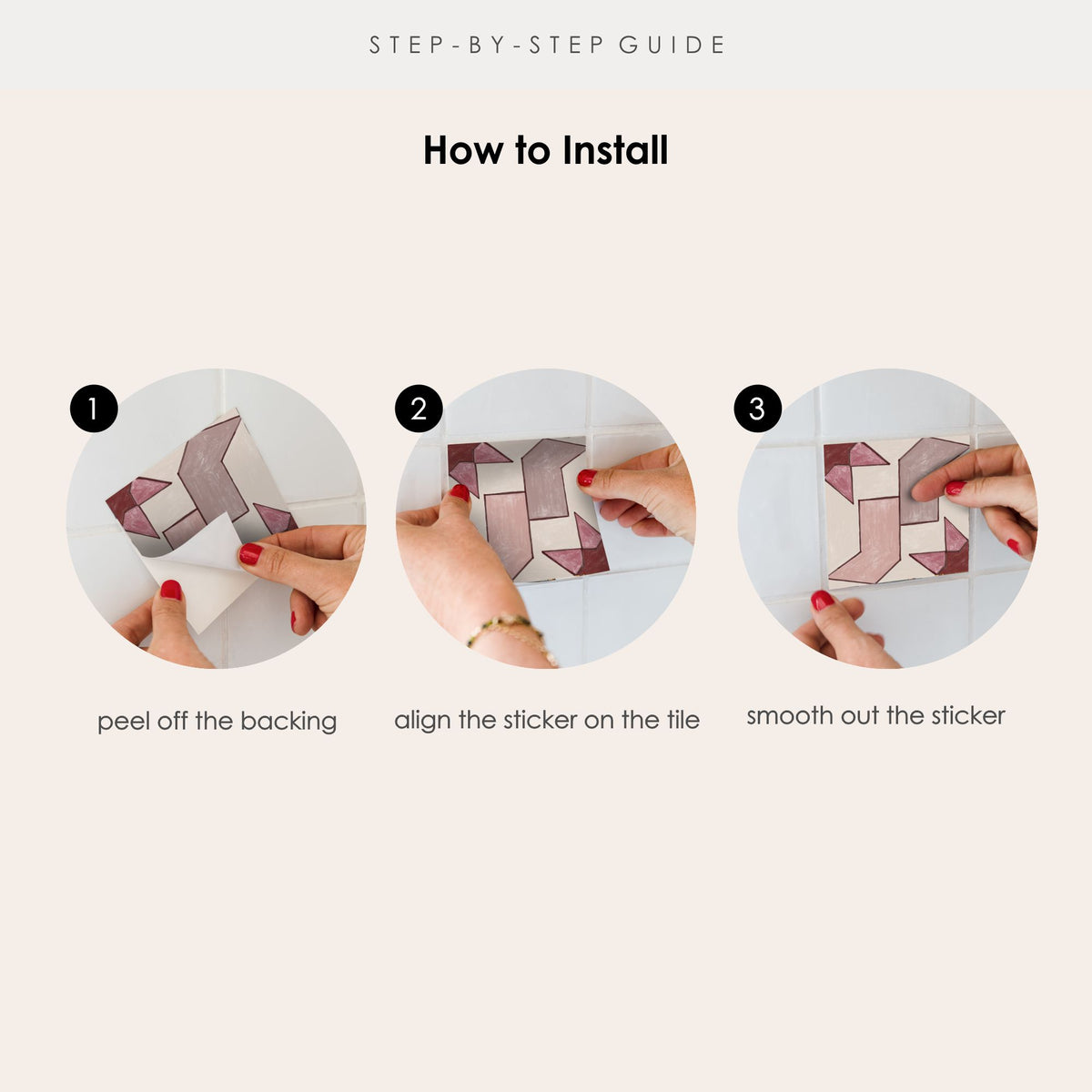 STEP-BY-STEP GUIDE

How to Install

1

peel off the backing

2

align the sticker on the tile

3

smooth out the sticker