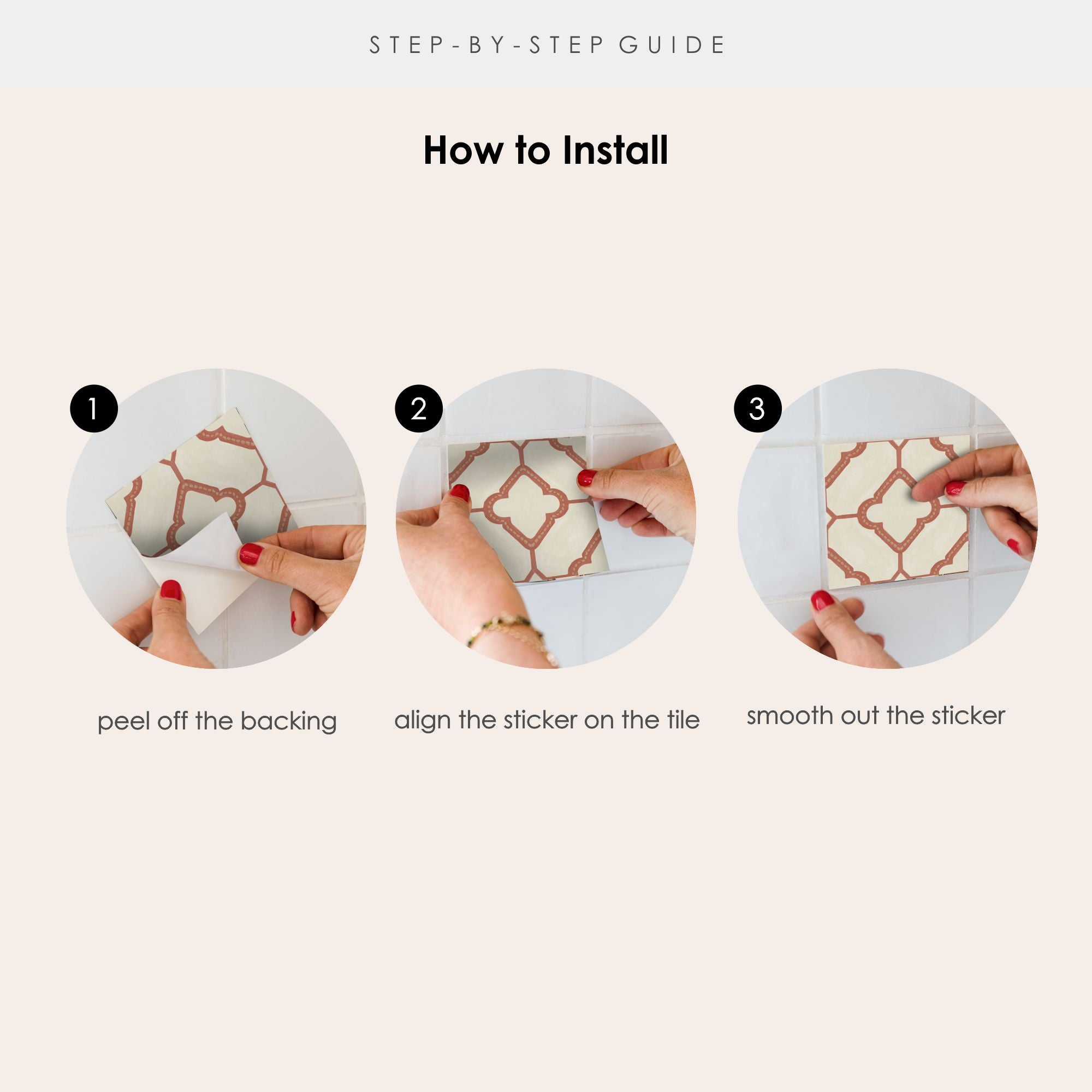 STEP-BY-STEP GUIDE

How to Install

1

2

3

peel off the backing

align the sticker on the tile

smooth out the sticker