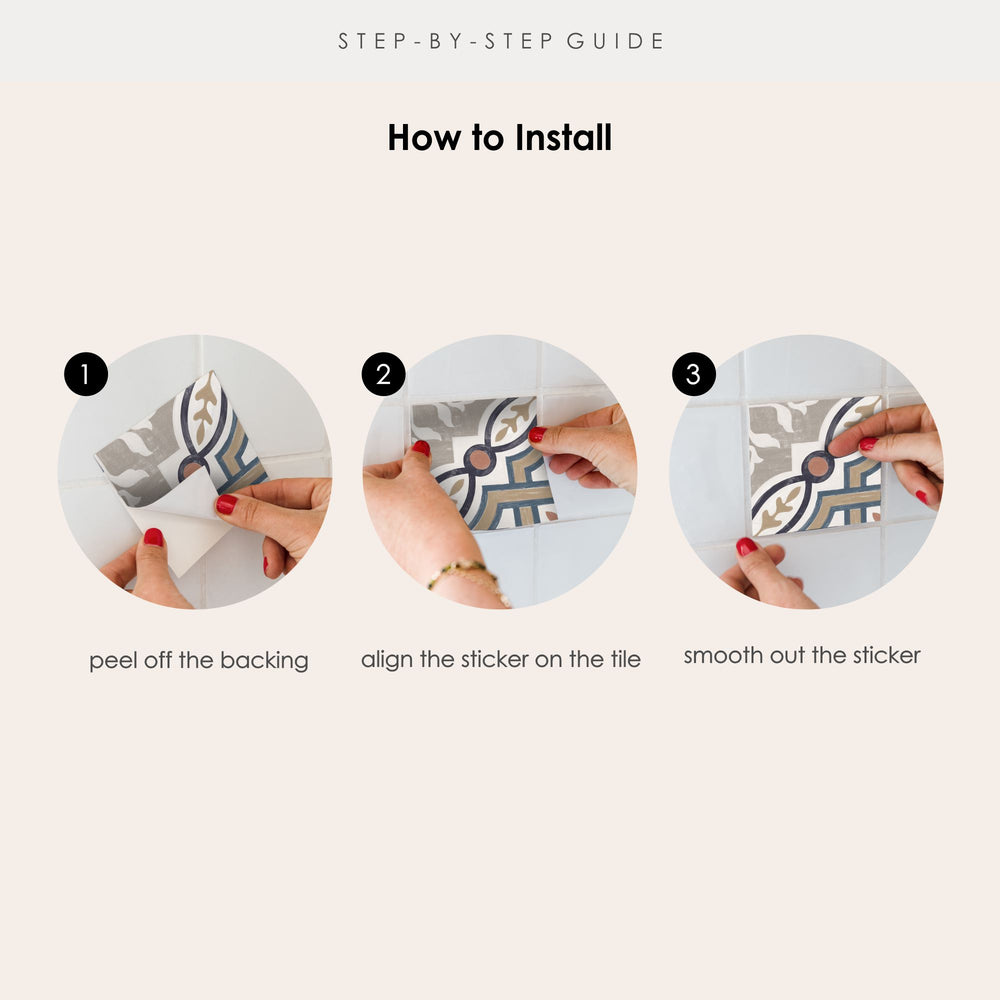 STEP-BY-STEP GUIDE

How to Install

1

peel off the backing

2

align the sticker on the tile

3

smooth out the sticker