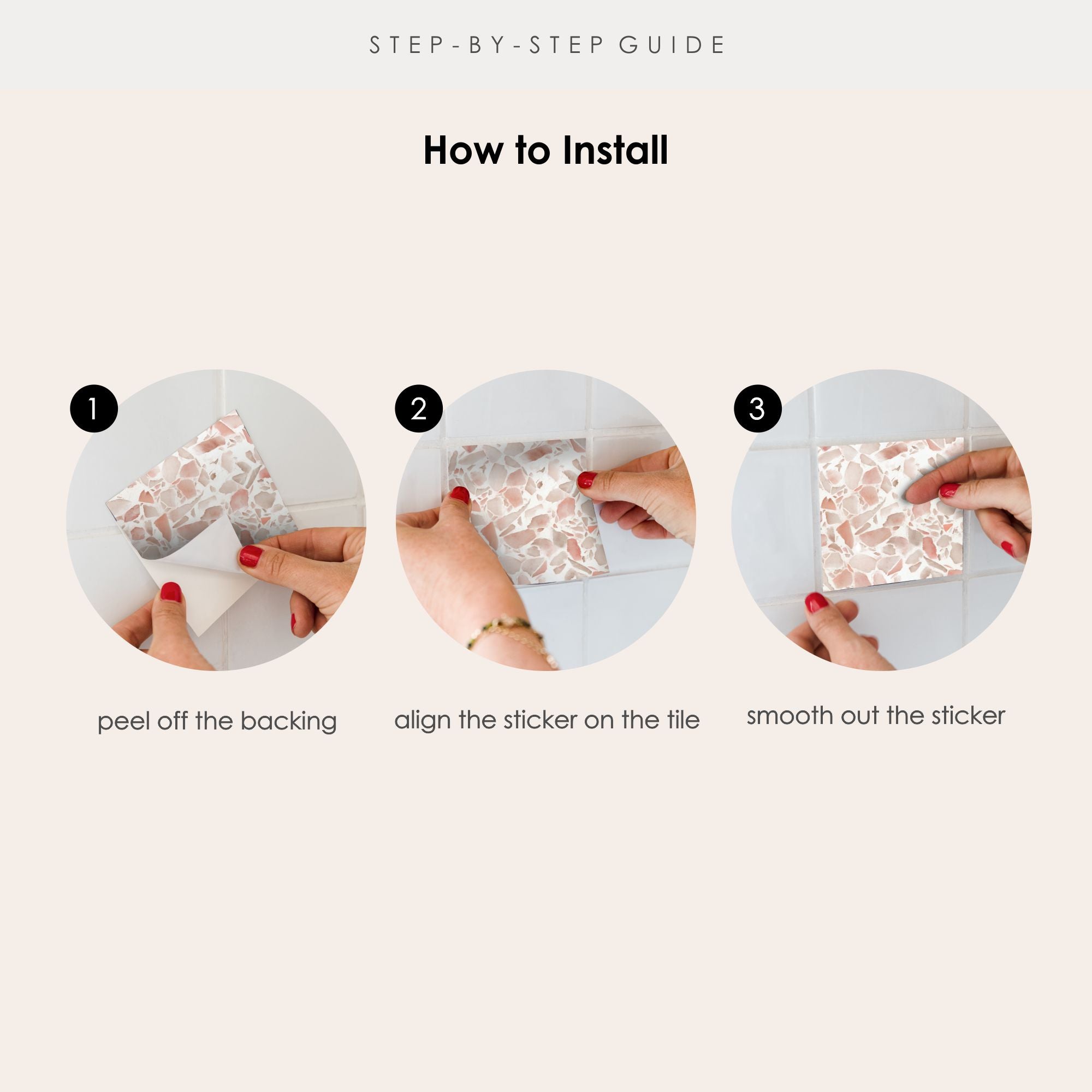 STEP-BY-STEP GUIDE

How to Install

1

peel off the backing

2

align the sticker on the tile

3

smooth out the sticker