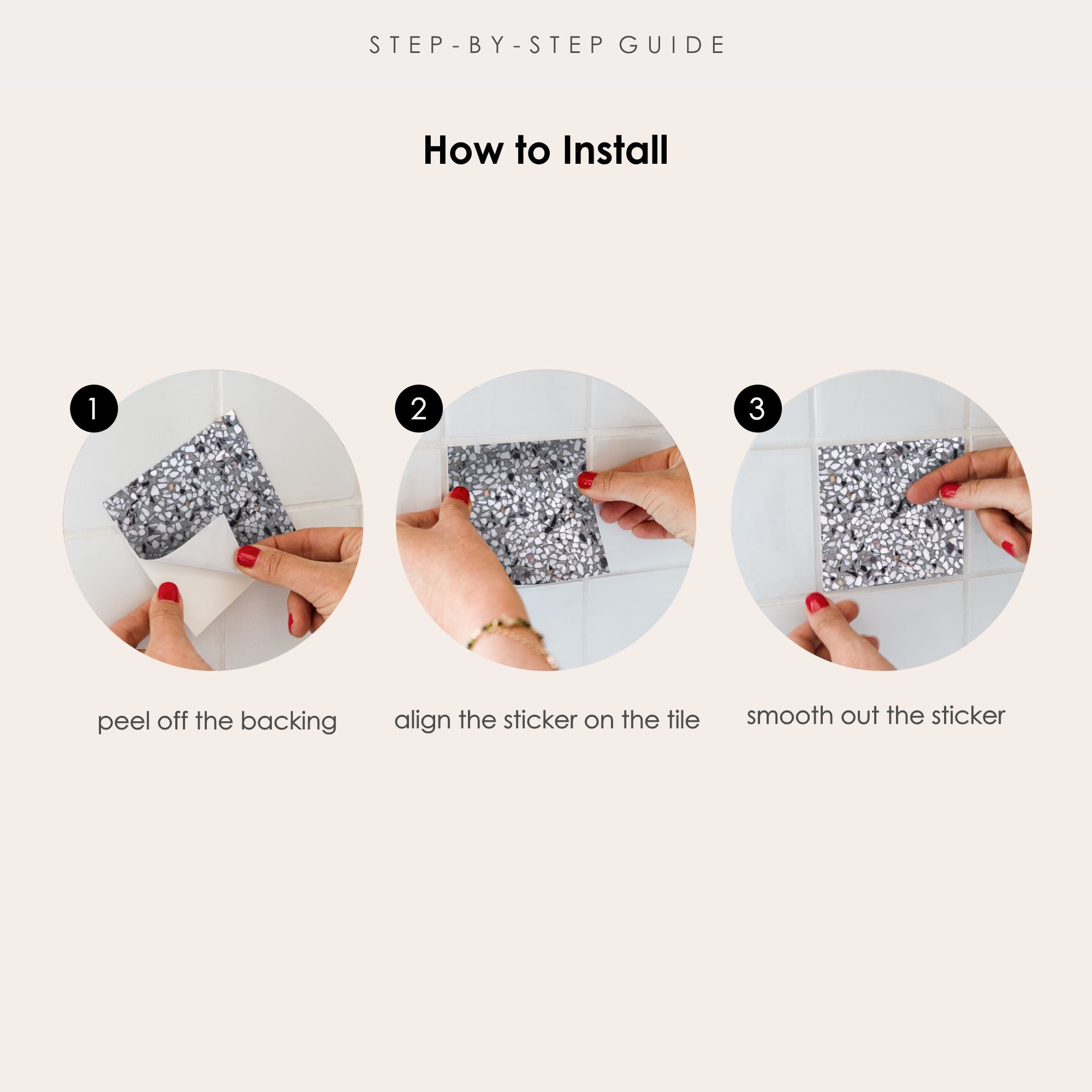 STEP-BY-STEP GUIDE

How to Install

1

peel off the backing

2

align the sticker on the tile

3

smooth out the sticker