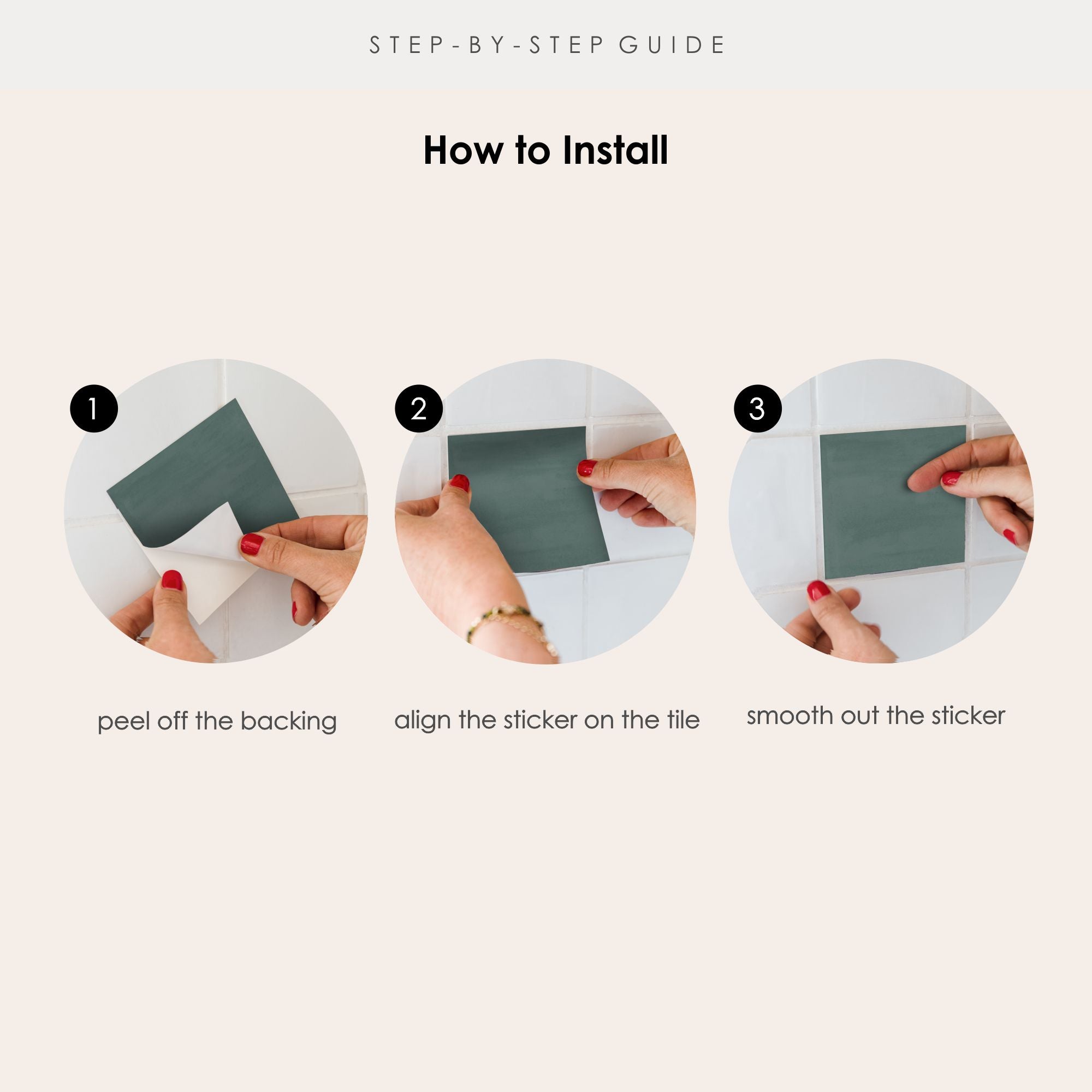 STEP-BY-STEP GUIDE

How to Install

1

peel off the backing

2

align the sticker on the tile

3

smooth out the sticker