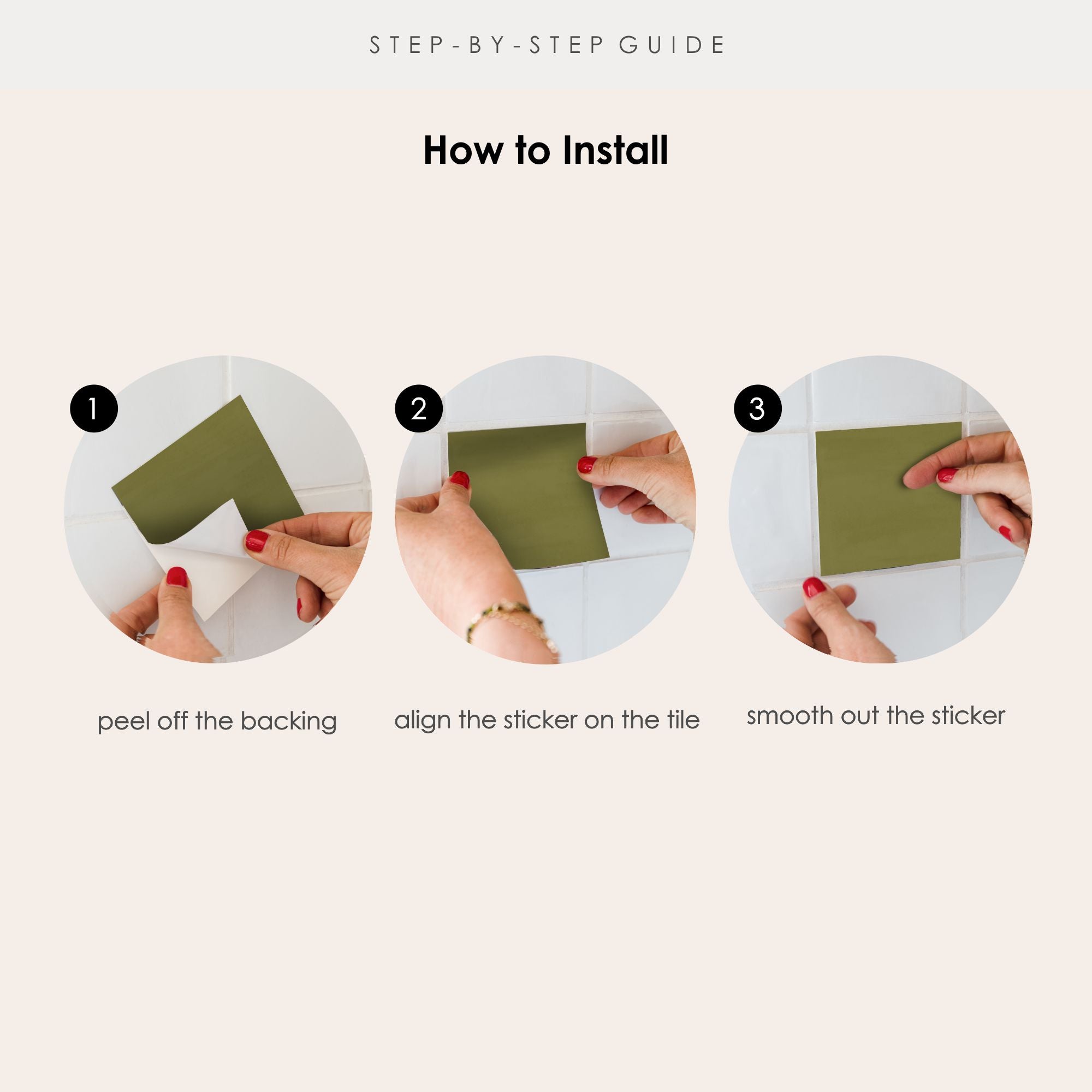 STEP-BY-STEP GUIDE

How to Install

1

peel off the backing

2

align the sticker on the tile

3

smooth out the sticker