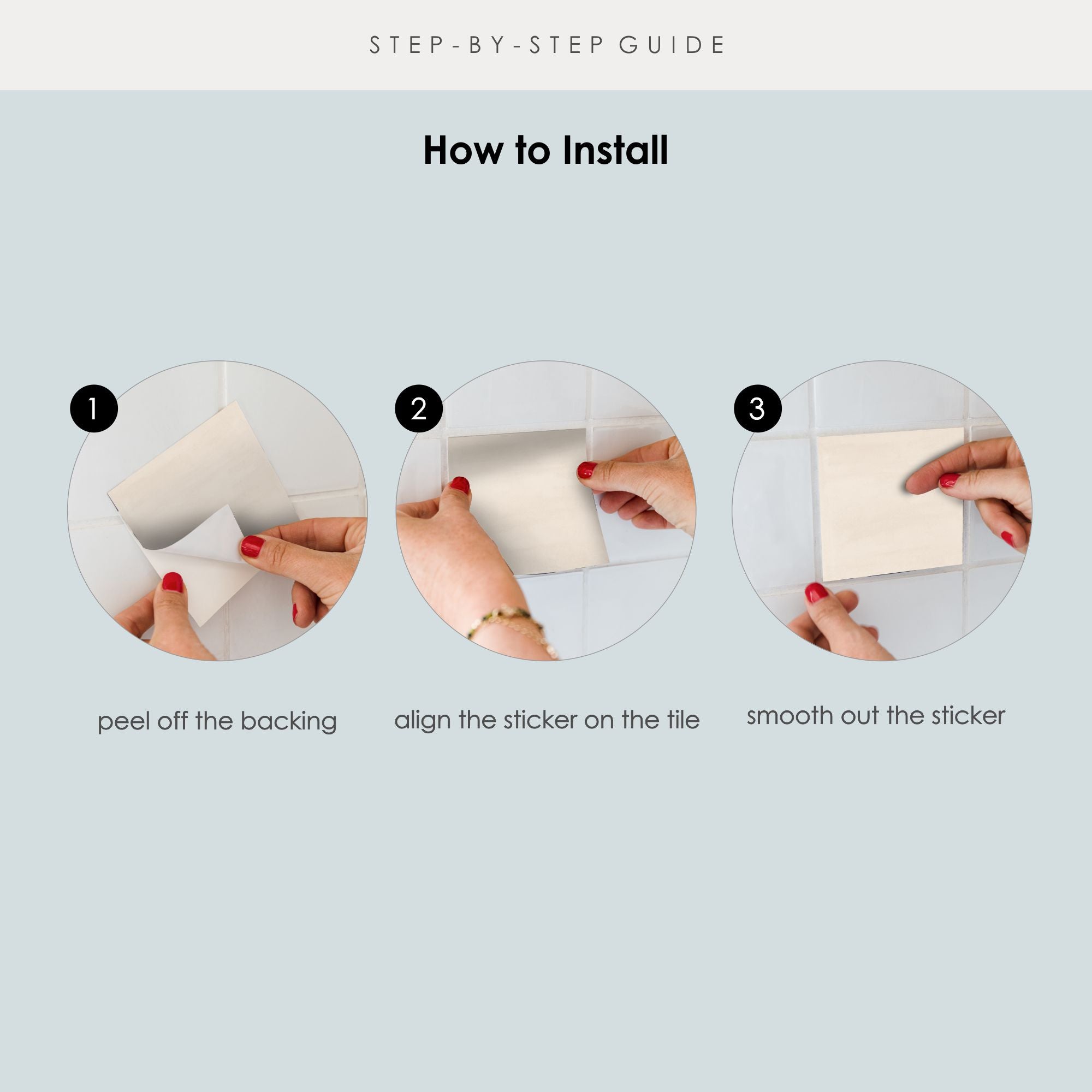 STEP-BY-STEP GUIDE

How to Install

1

peel off the backing

2

align the sticker on the tile

3

smooth out the sticker