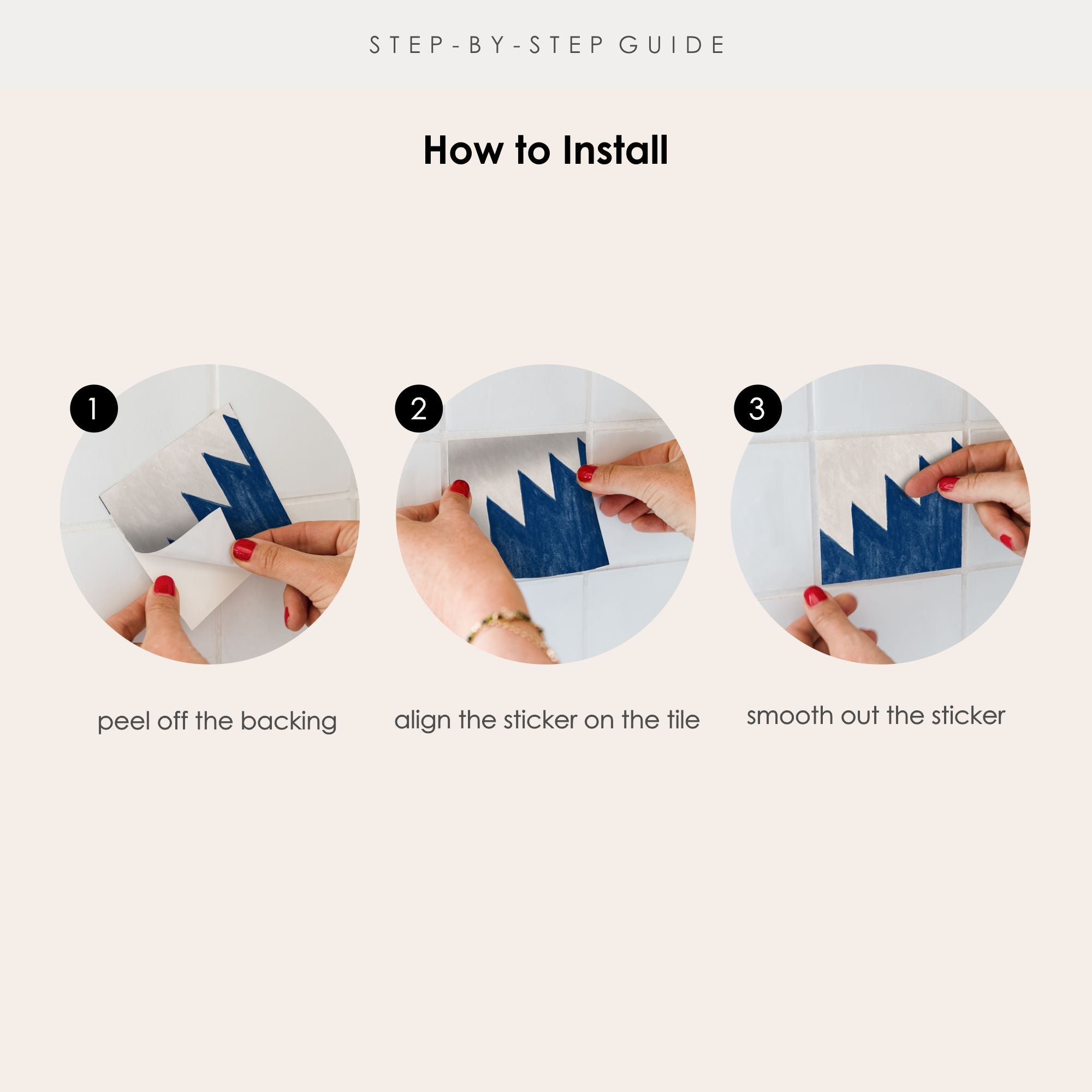 STEP-BY-STEP GUIDE

How to Install

1

peel off the backing

2

align the sticker on the tile

3

smooth out the sticker