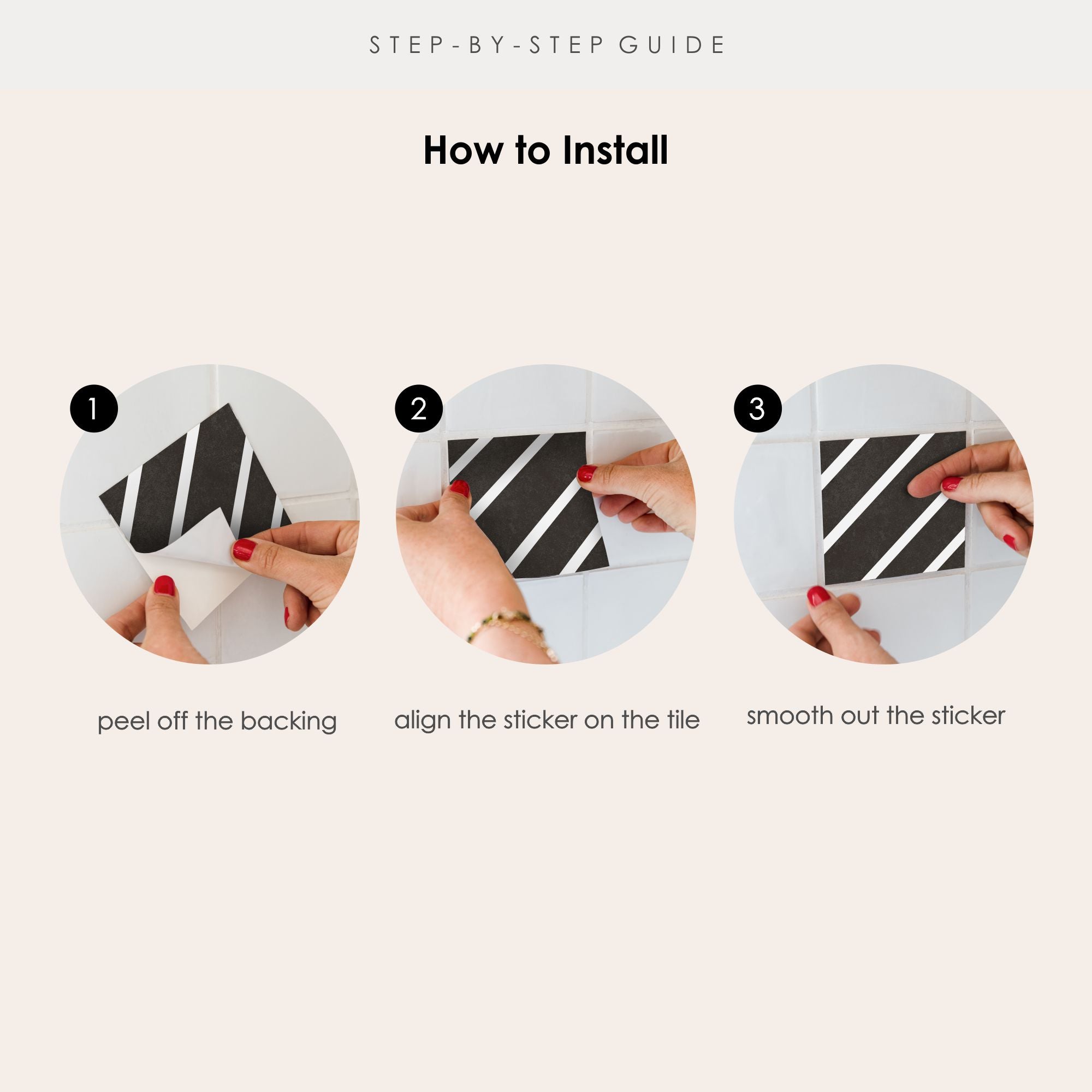 STEP-BY-STEP GUIDE

How to Install

1

peel off the backing

2

align the sticker on the tile

3

smooth out the sticker