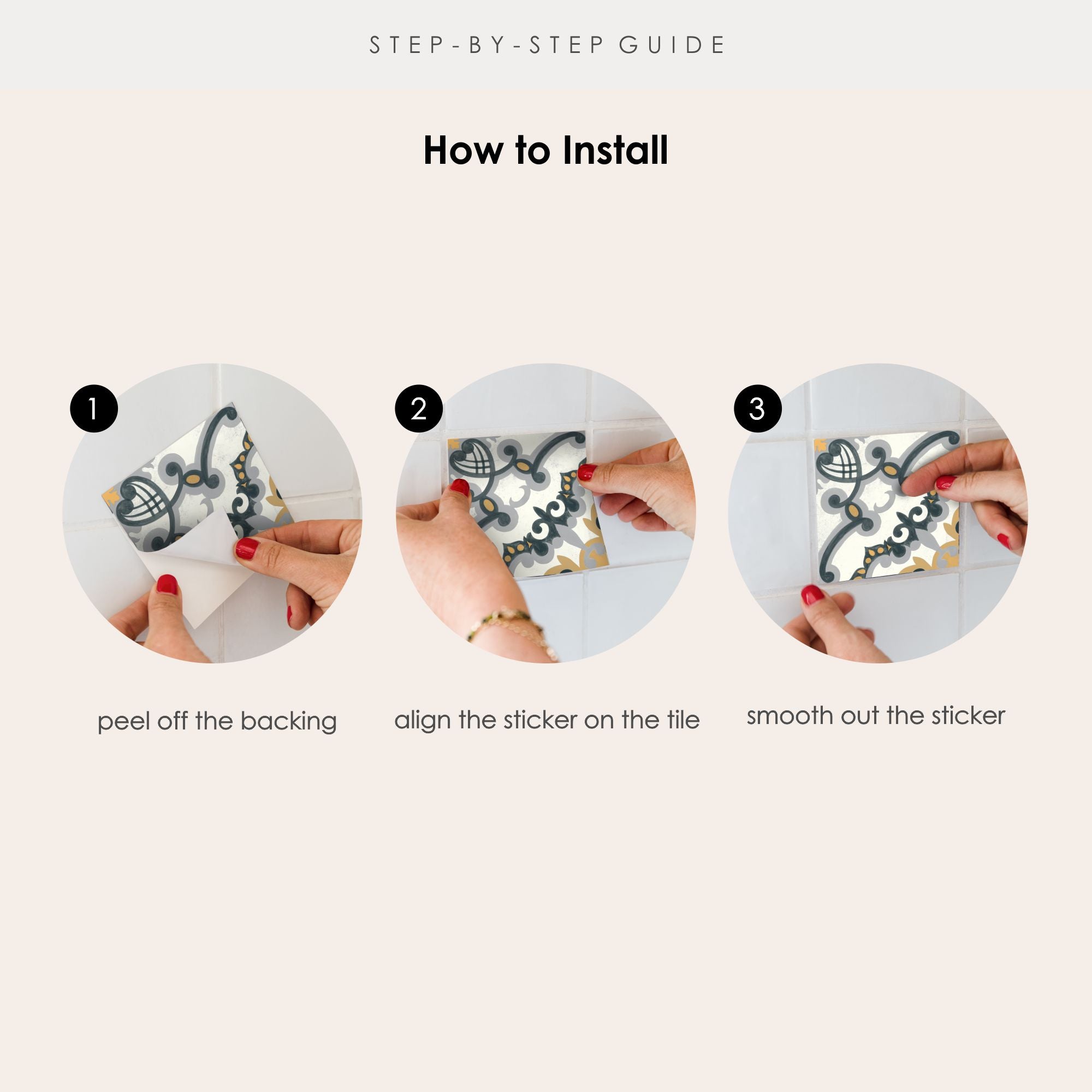 STEP-BY-STEP GUIDE

How to Install

1

2

3

peel off the backing

align the sticker on the tile

smooth out the sticker