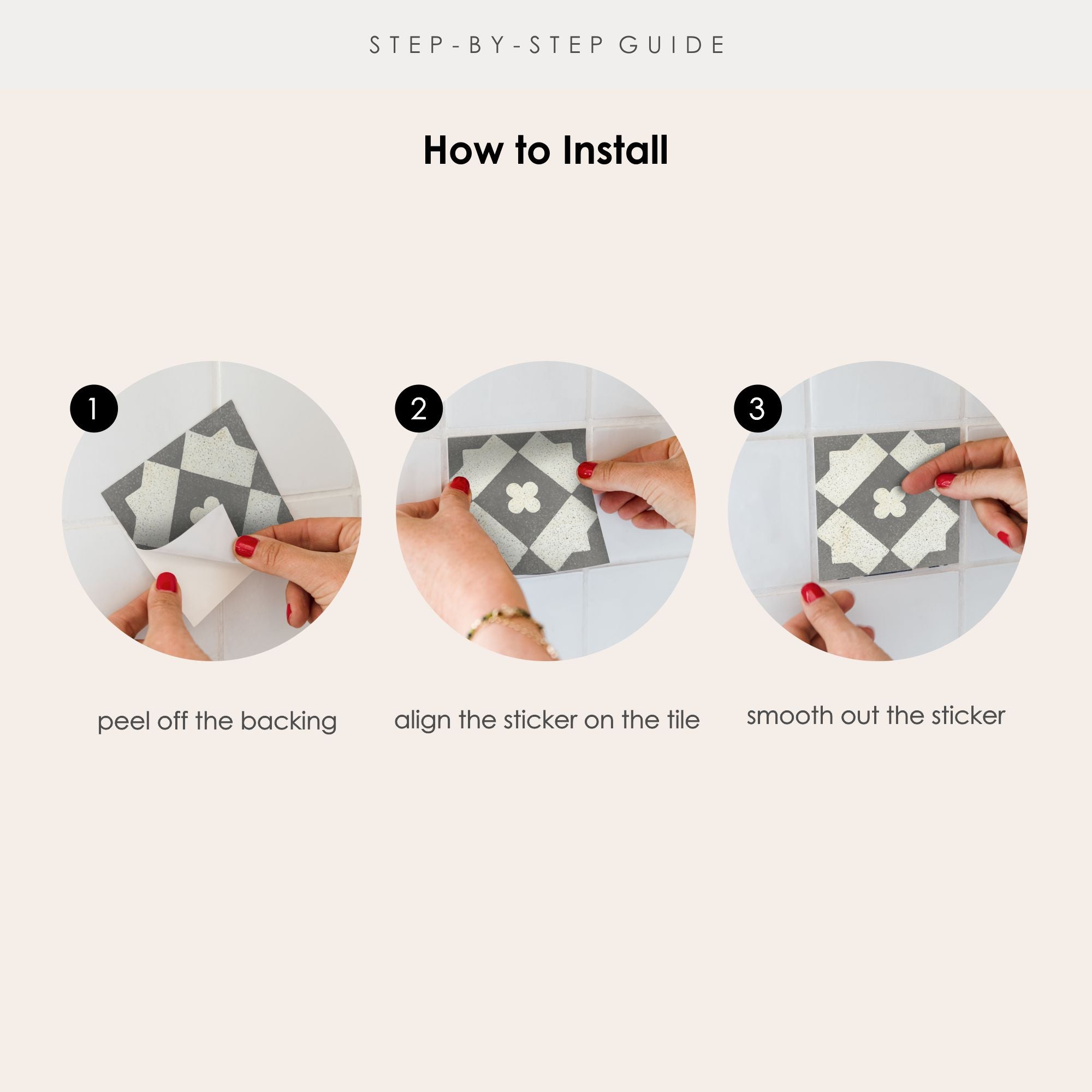 STEP-BY-STEP GUIDE

How to Install

1

peel off the backing

2

align the sticker on the tile

3

smooth out the sticker