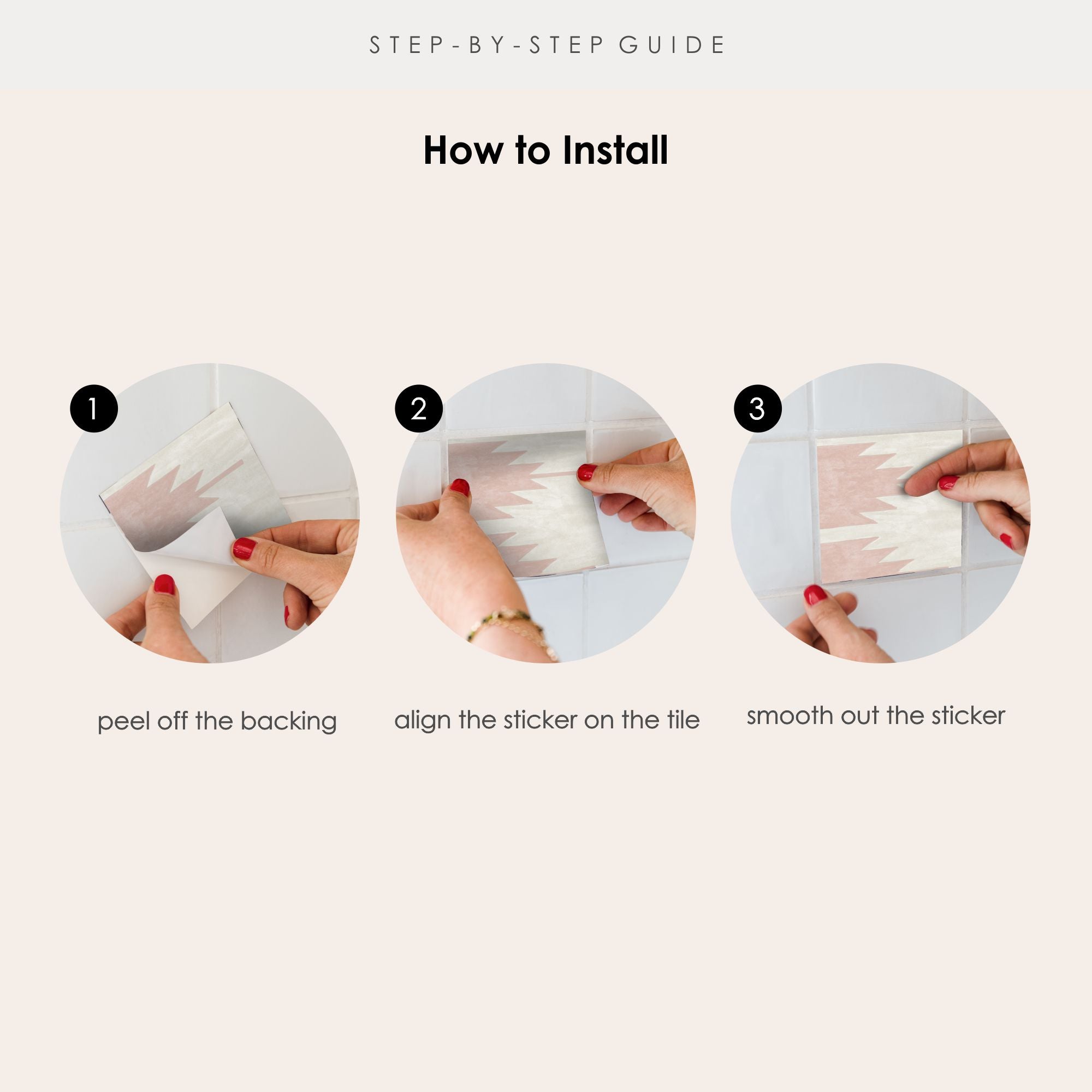 STEP-BY-STEP GUIDE

How to Install

1

peel off the backing

2

align the sticker on the tile

3

smooth out the sticker