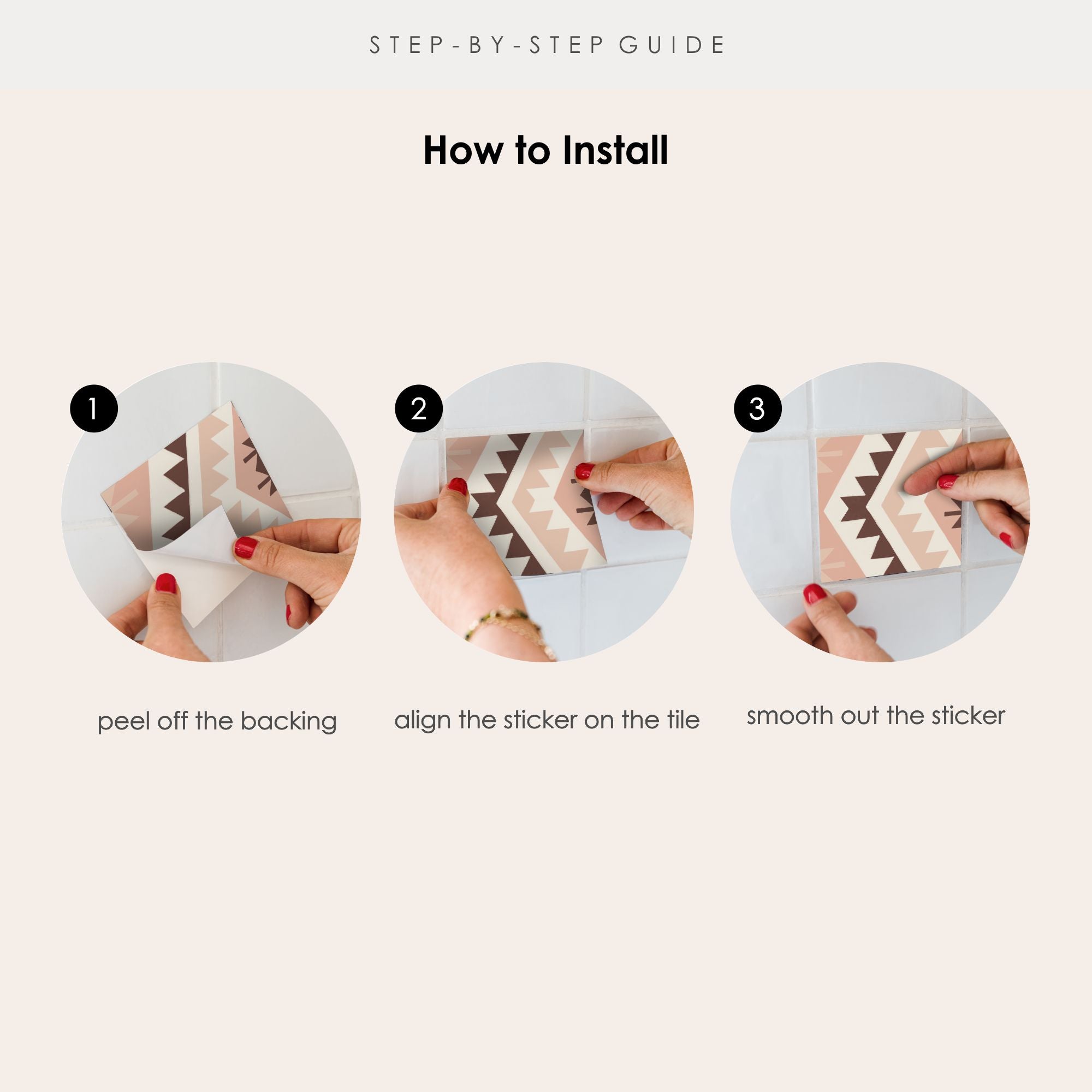 STEP-BY-STEP GUIDE

How to Install

1

peel off the backing

2

align the sticker on the tile

3

smooth out the sticker