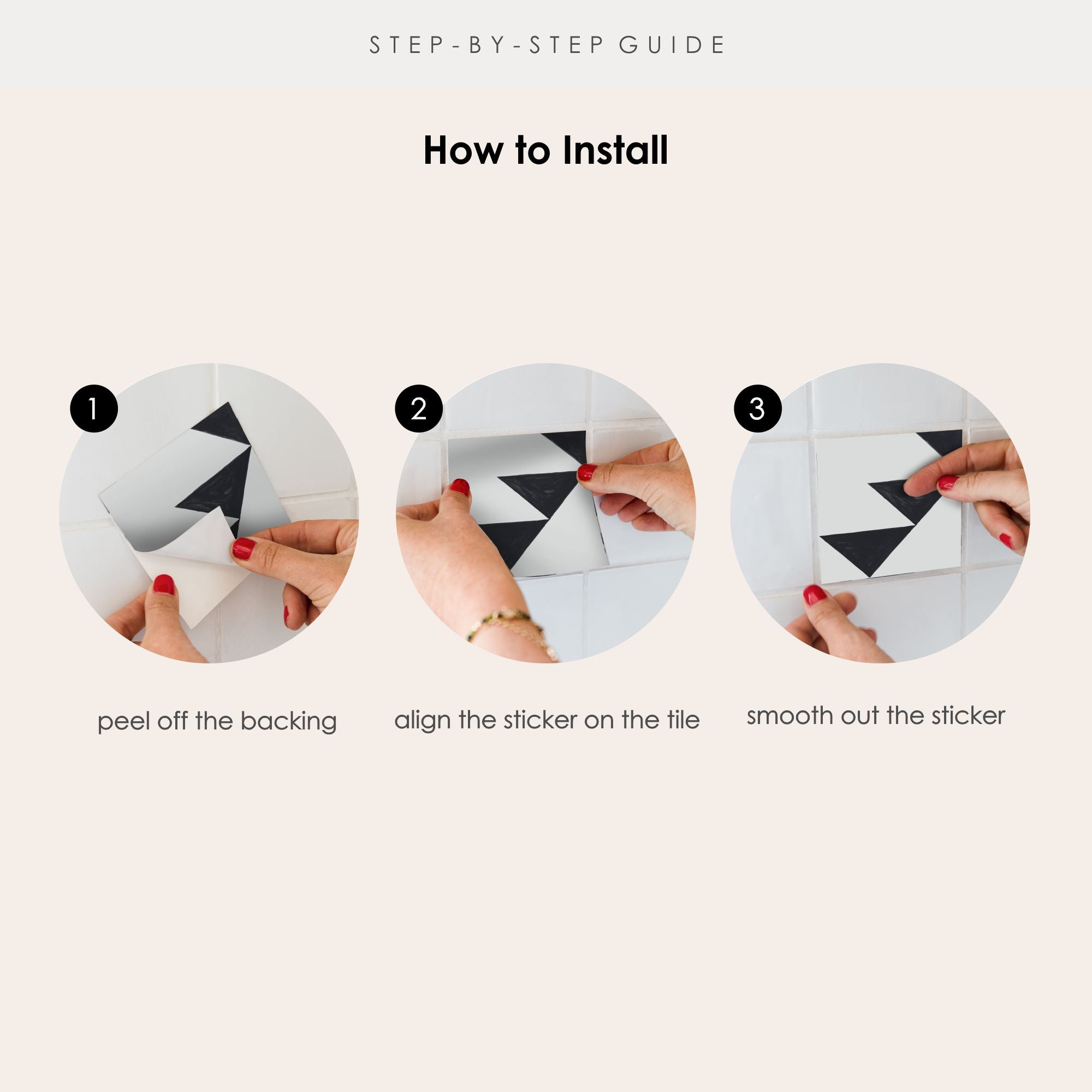 STEP-BY-STEP GUIDE

How to Install

1

peel off the backing

2

align the sticker on the tile

3

smooth out the sticker