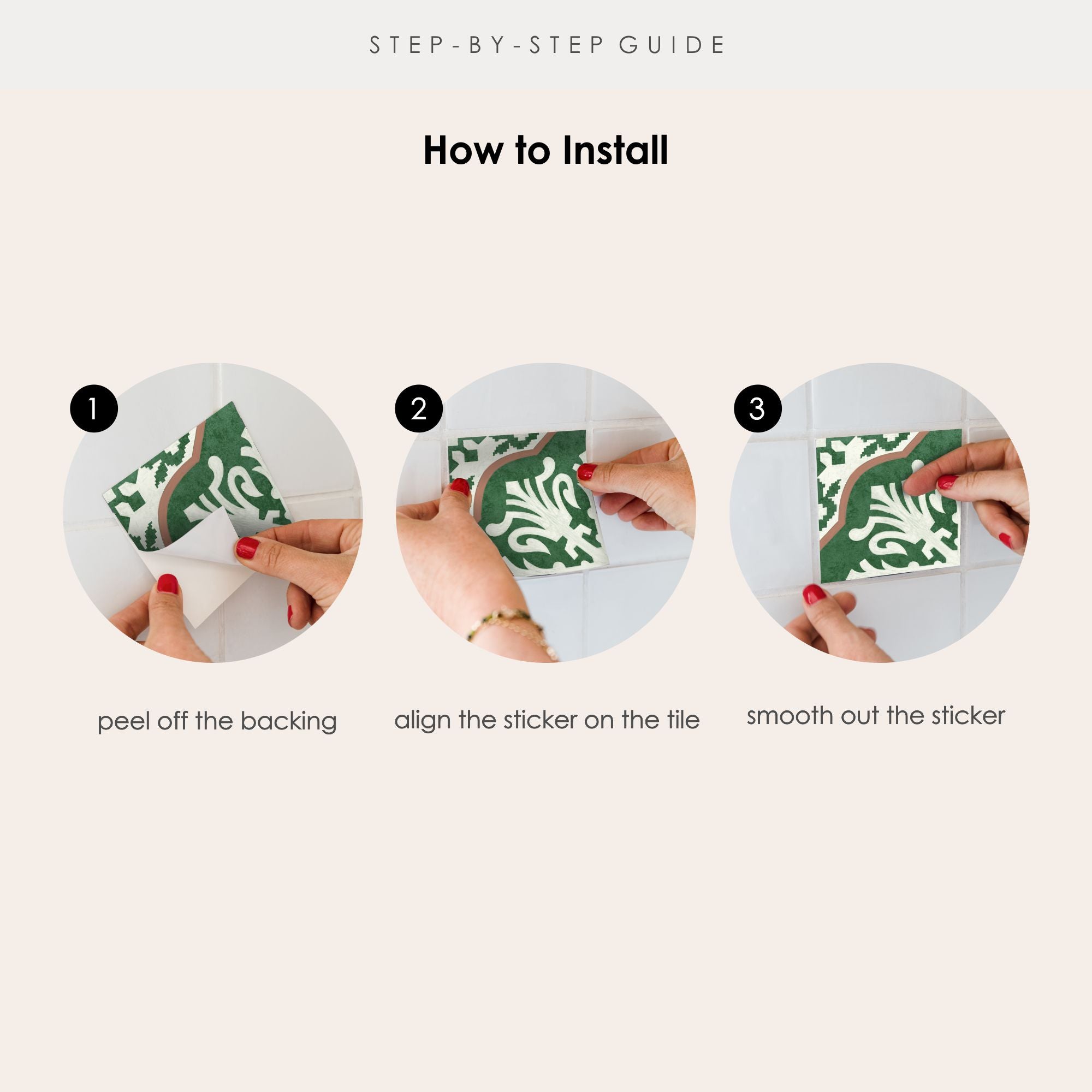 STEP-BY-STEP GUIDE

How to Install

1

peel off the backing

2

align the sticker on the tile

3

smooth out the sticker