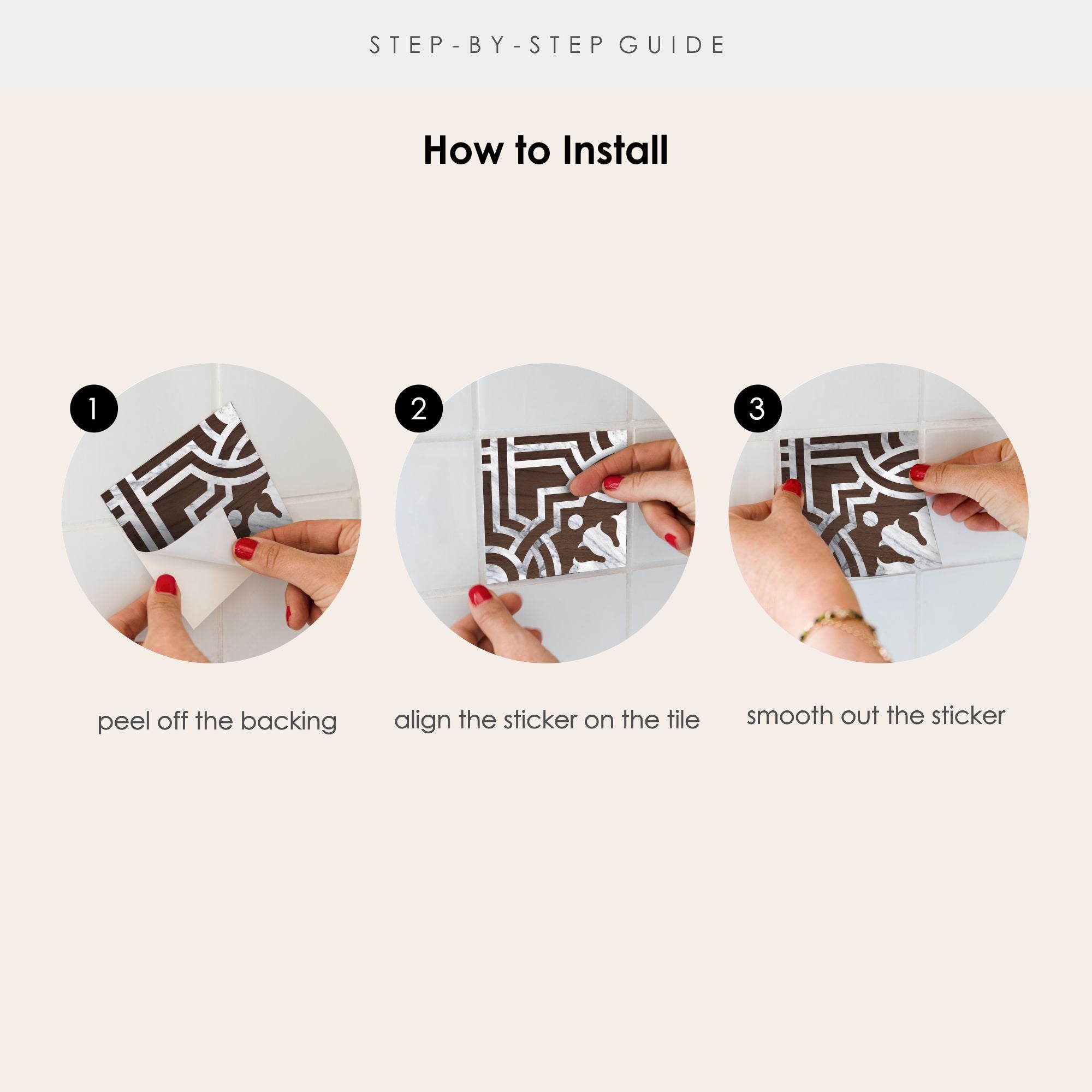 STEP-BY-STEP GUIDE

How to Install

1

peel off the backing

2

align the sticker on the tile

3

smooth out the sticker