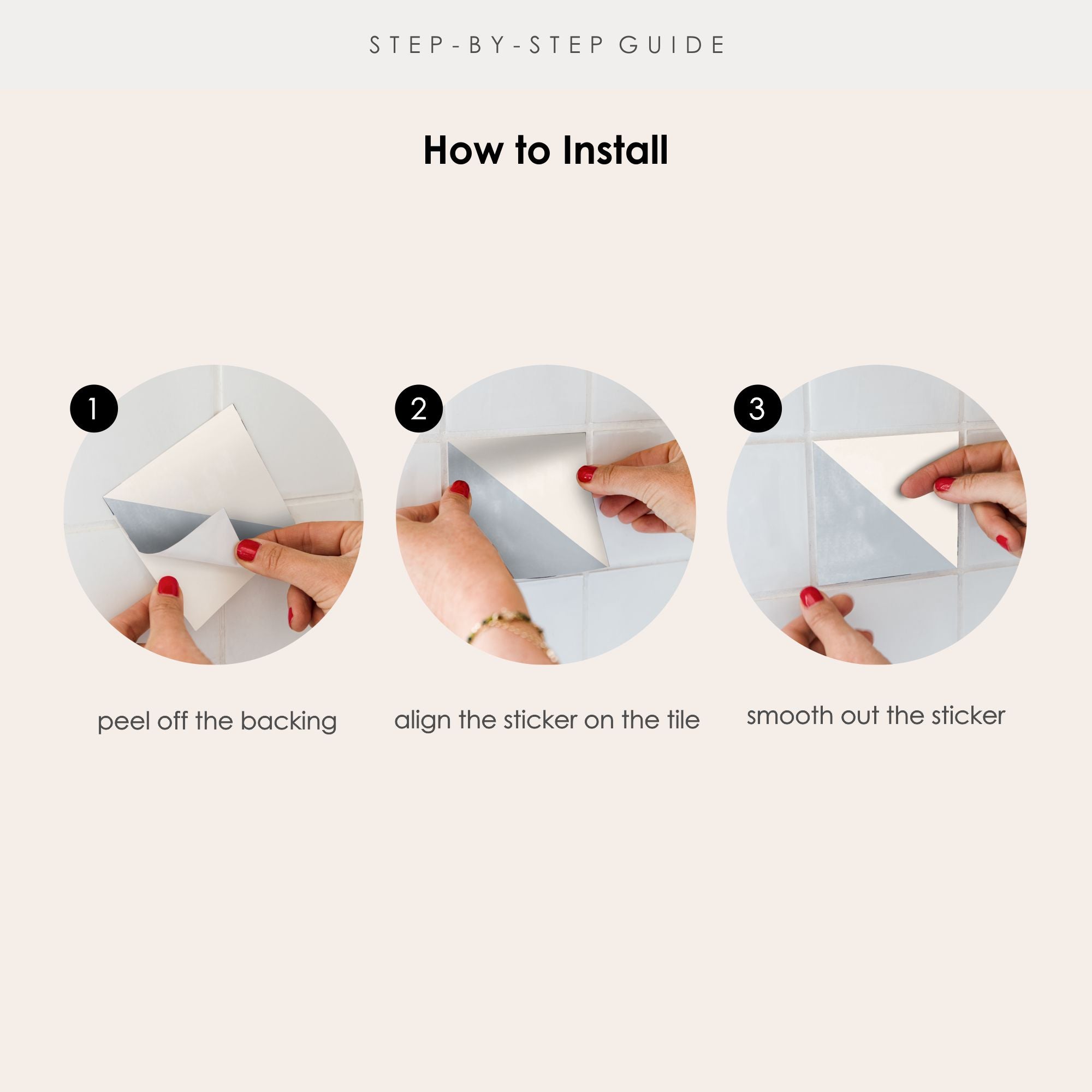 STEP-BY-STEP GUIDE

How to Install

1

2

3

peel off the backing

align the sticker on the tile

smooth out the sticker