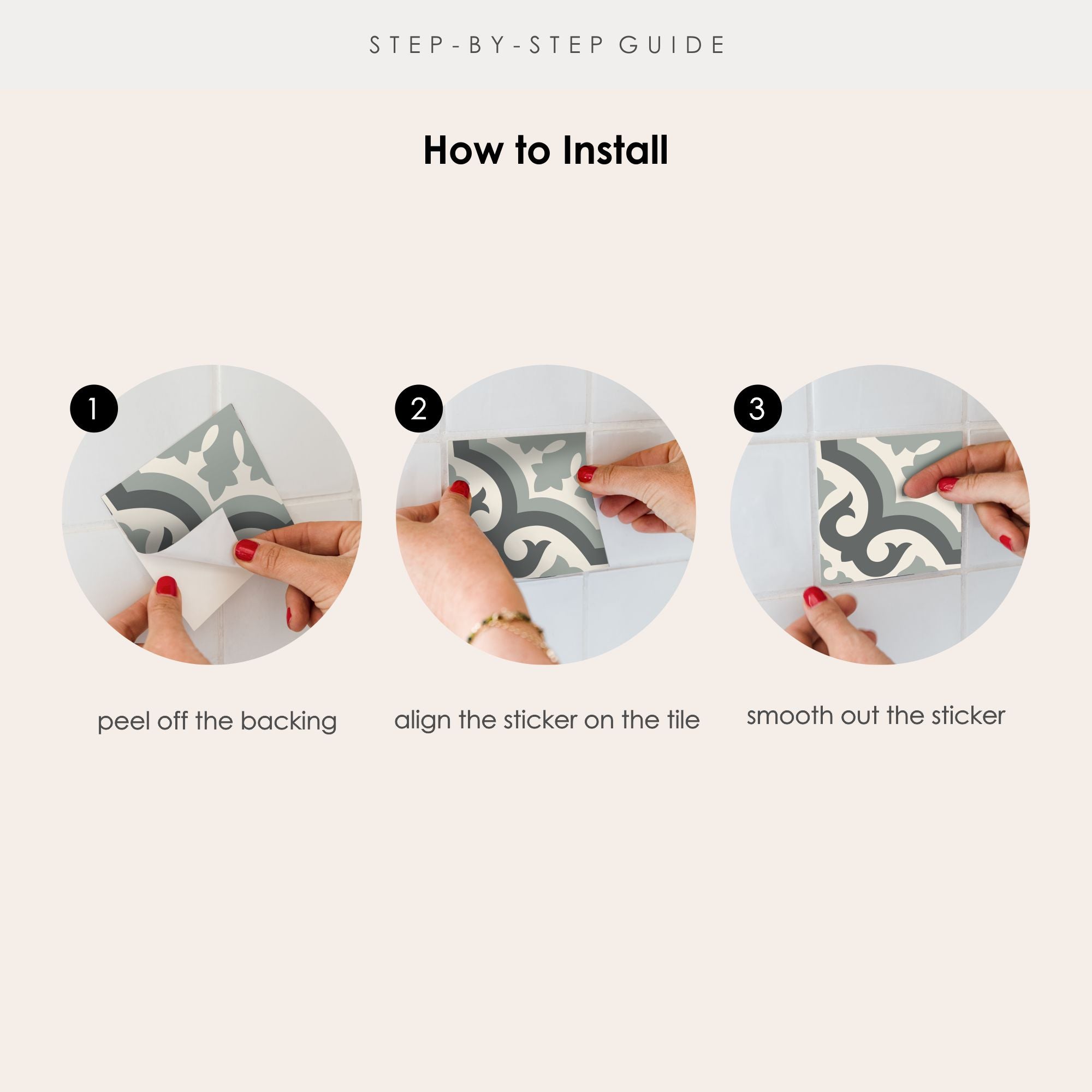 STEP-BY-STEP GUIDE

How to Install

1

peel off the backing

2

align the sticker on the tile

3

smooth out the sticker