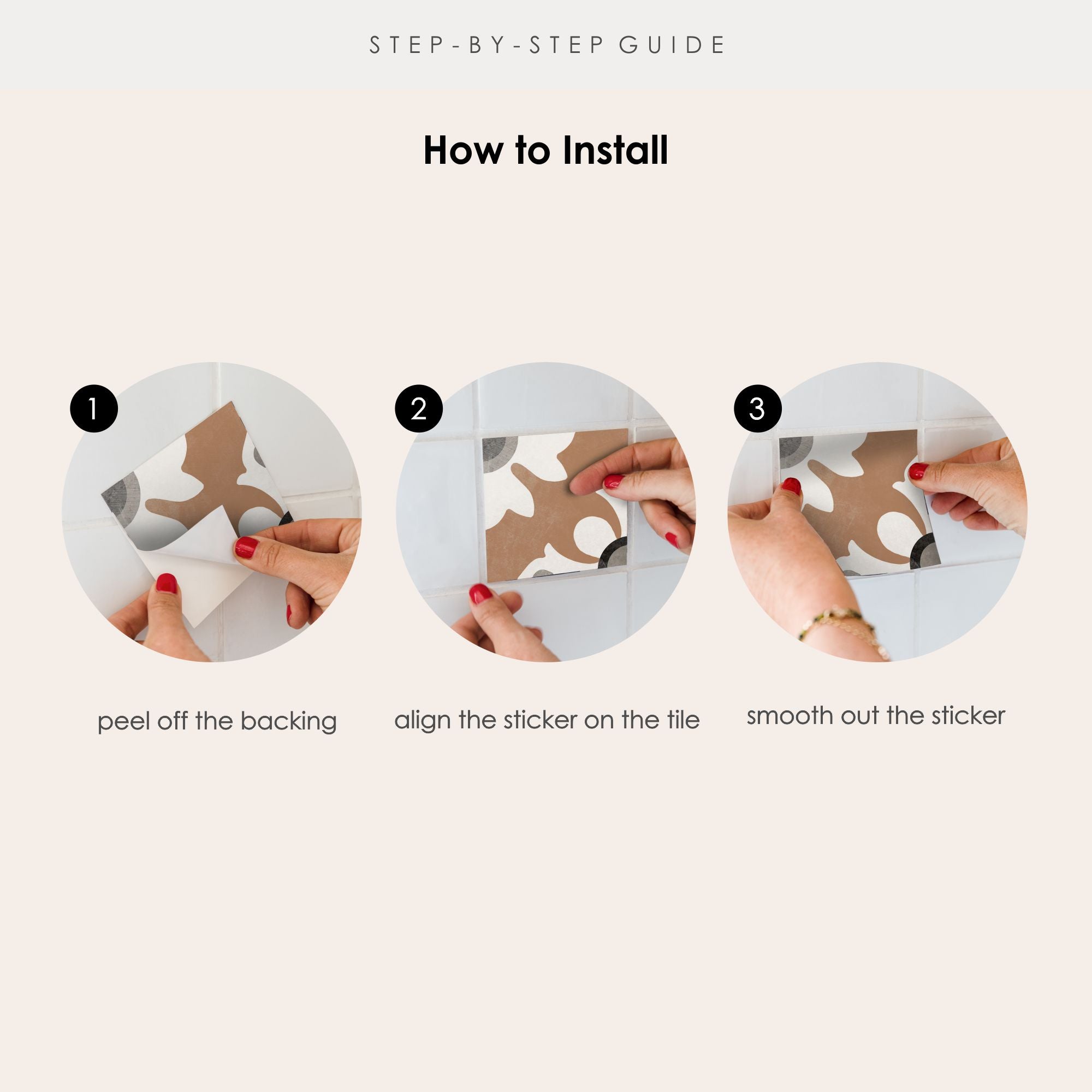 STEP-BY-STEP GUIDE

How to Install

1

peel off the backing

2

align the sticker on the tile

3

smooth out the sticker