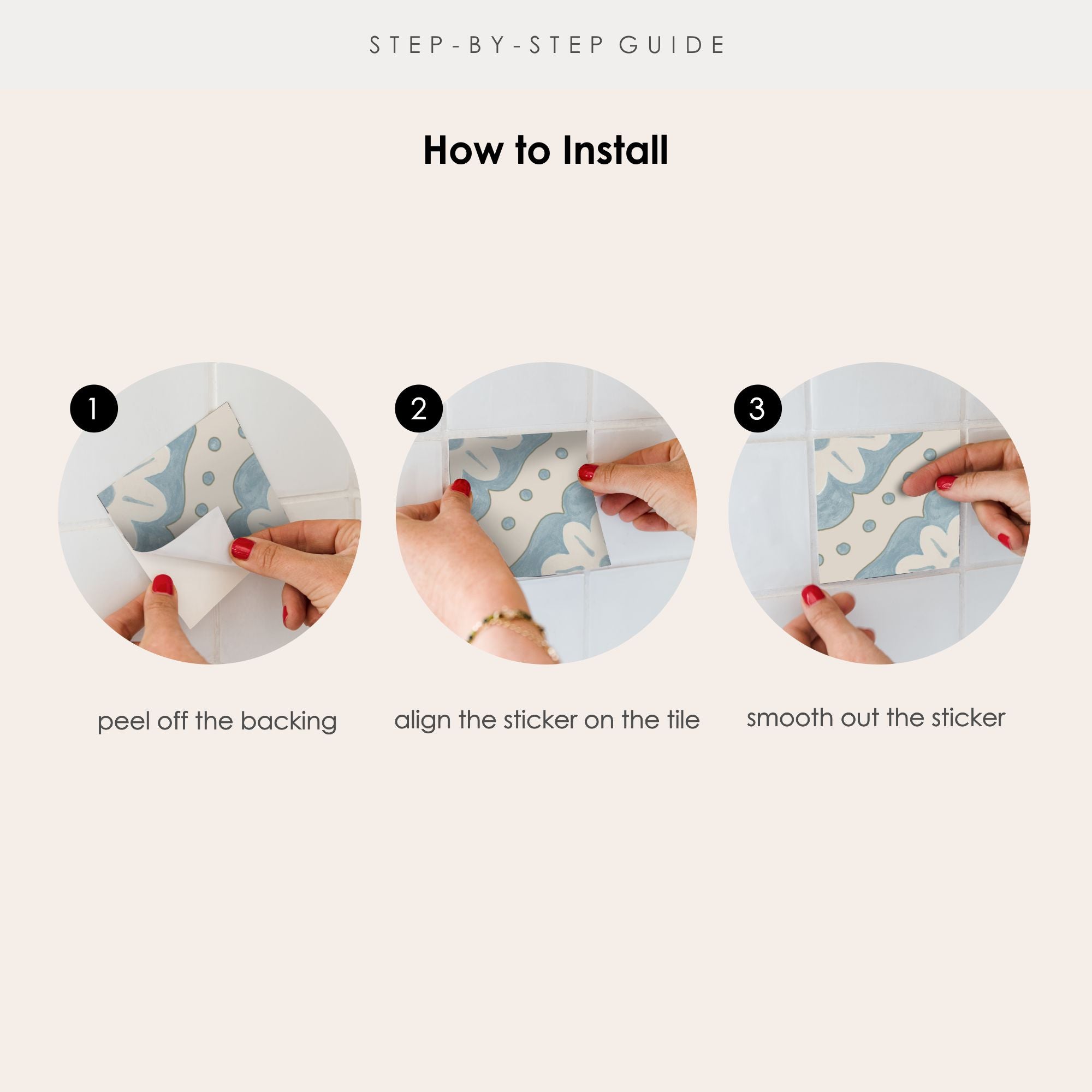 STEP-BY-STEP GUIDE

How to Install

1

peel off the backing

2

align the sticker on the tile

3

smooth out the sticker