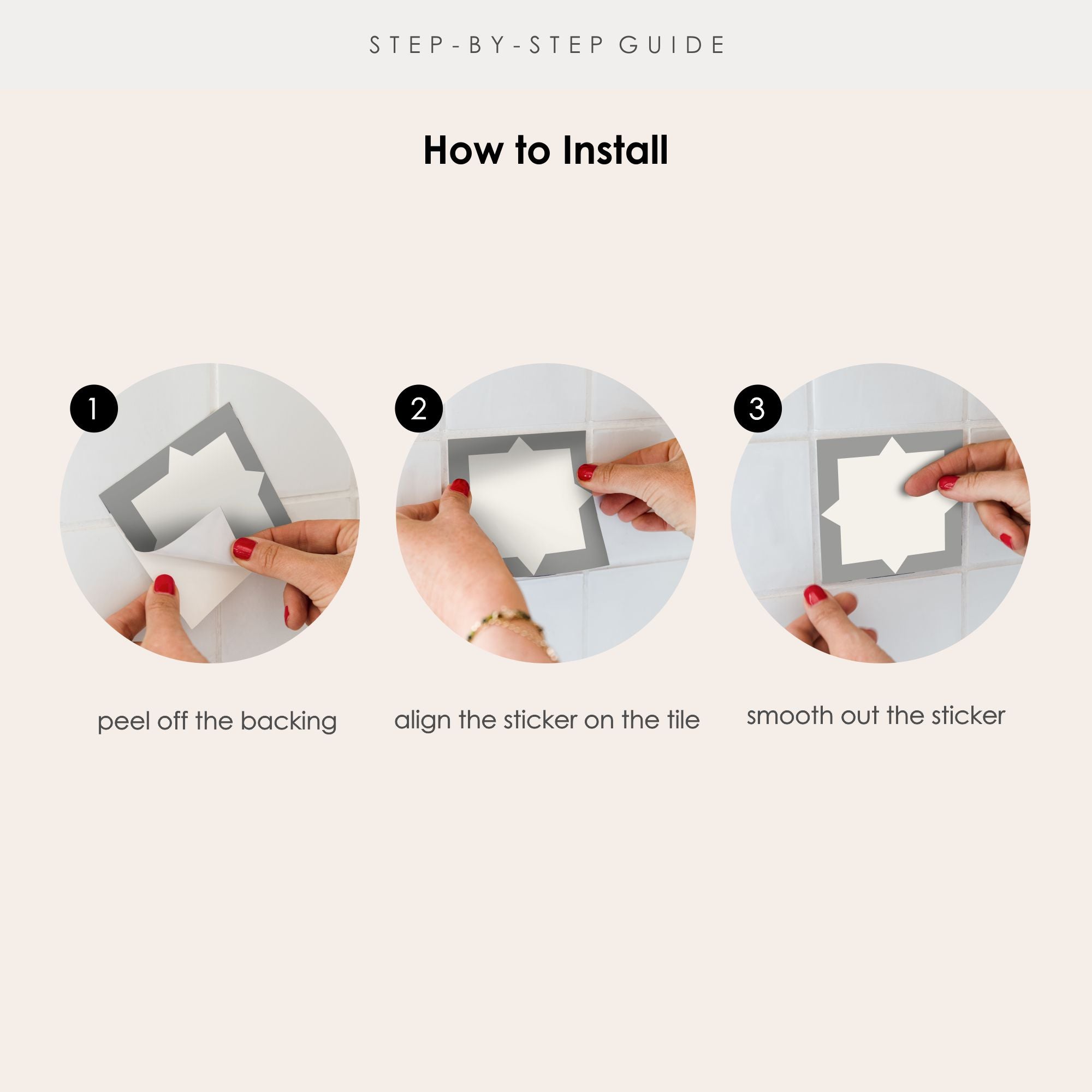 STEP-BY-STEP GUIDE

How to Install

1

peel off the backing

2

align the sticker on the tile

3

smooth out the sticker