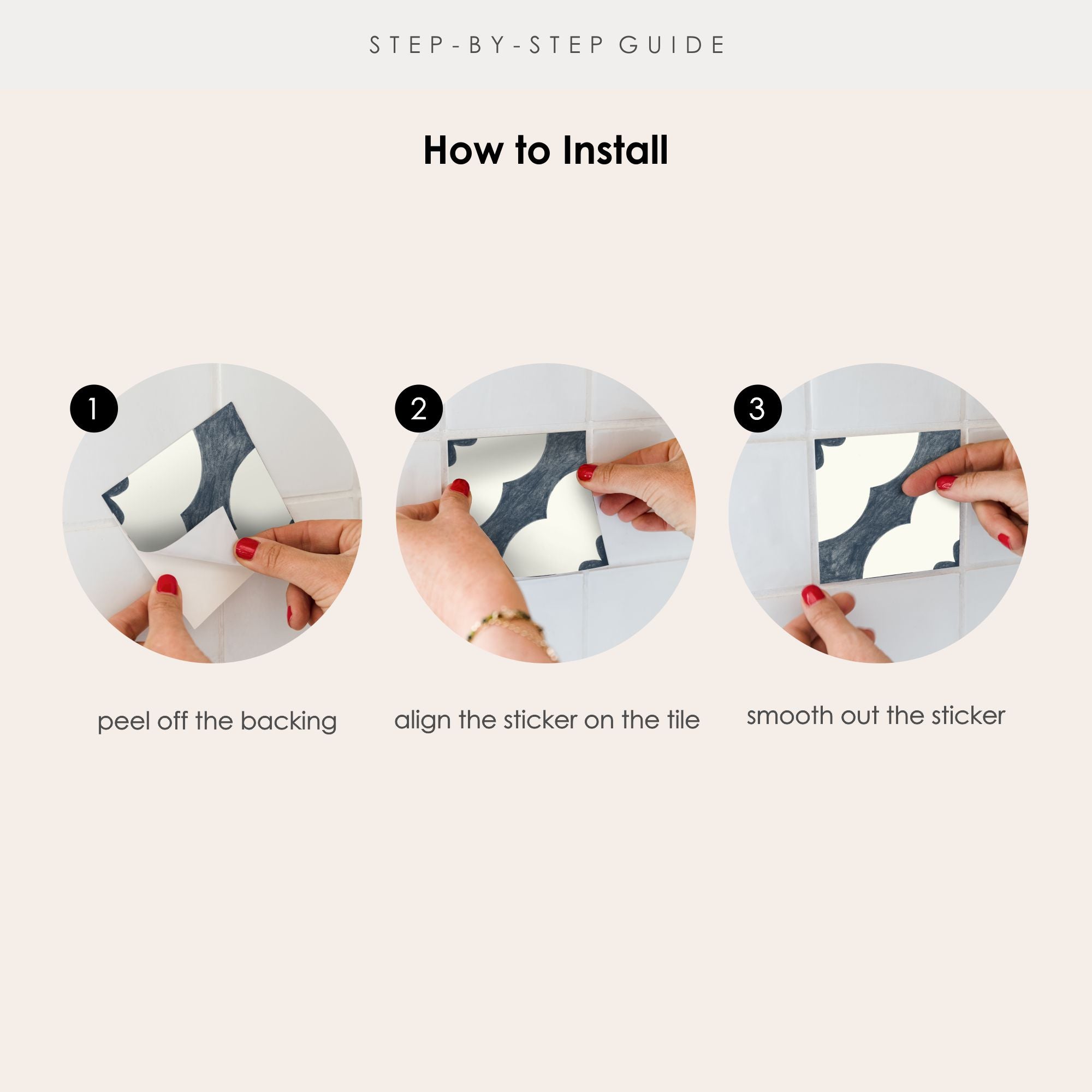 STEP-BY-STEP GUIDE

How to Install

1

peel off the backing

2

align the sticker on the tile

3

smooth out the sticker