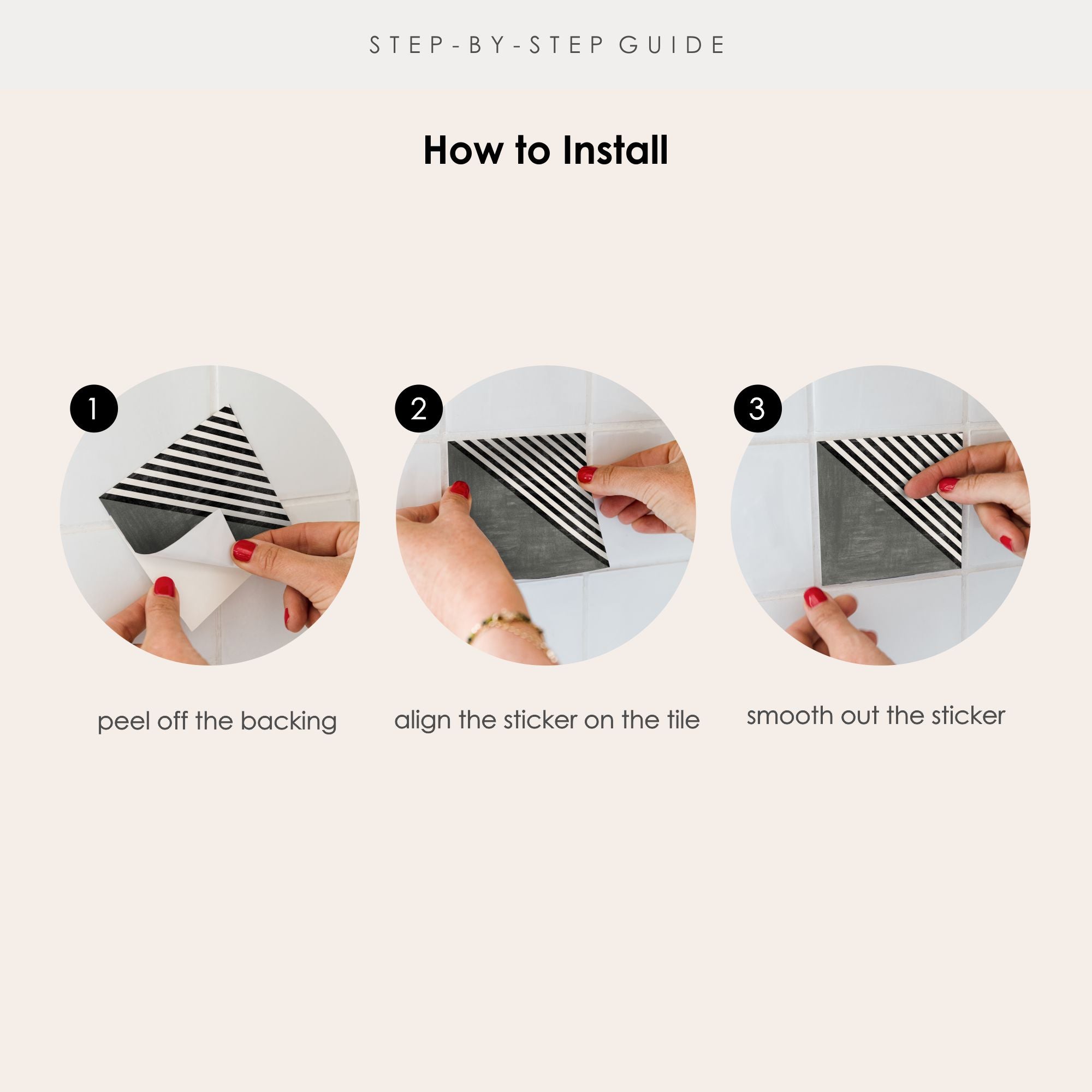 STEP-BY-STEP GUIDE

How to Install

1

2

3

peel off the backing

align the sticker on the tile

smooth out the sticker