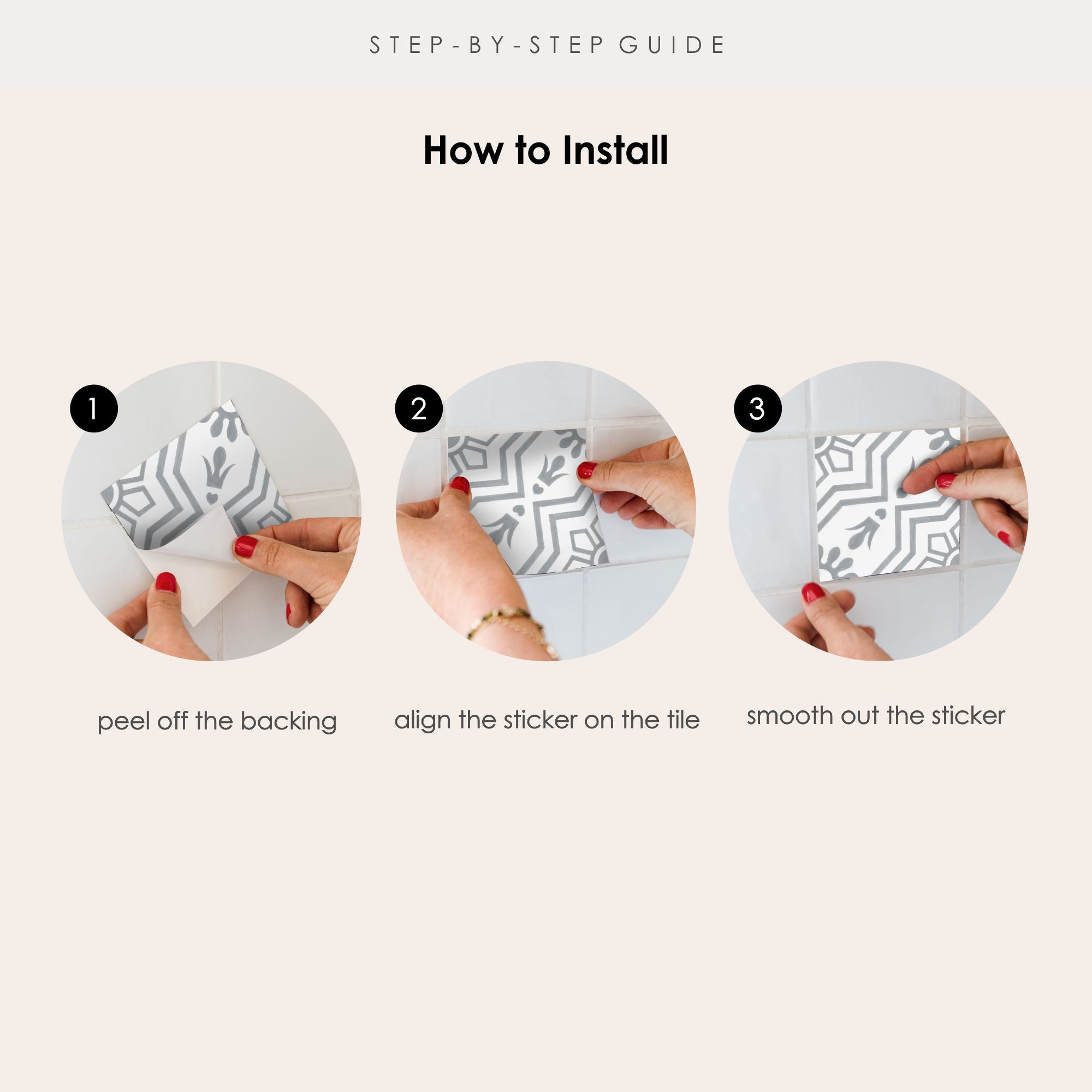 STEP-BY-STEP GUIDE

How to Install

1

2

3

peel off the backing

align the sticker on the tile

smooth out the sticker