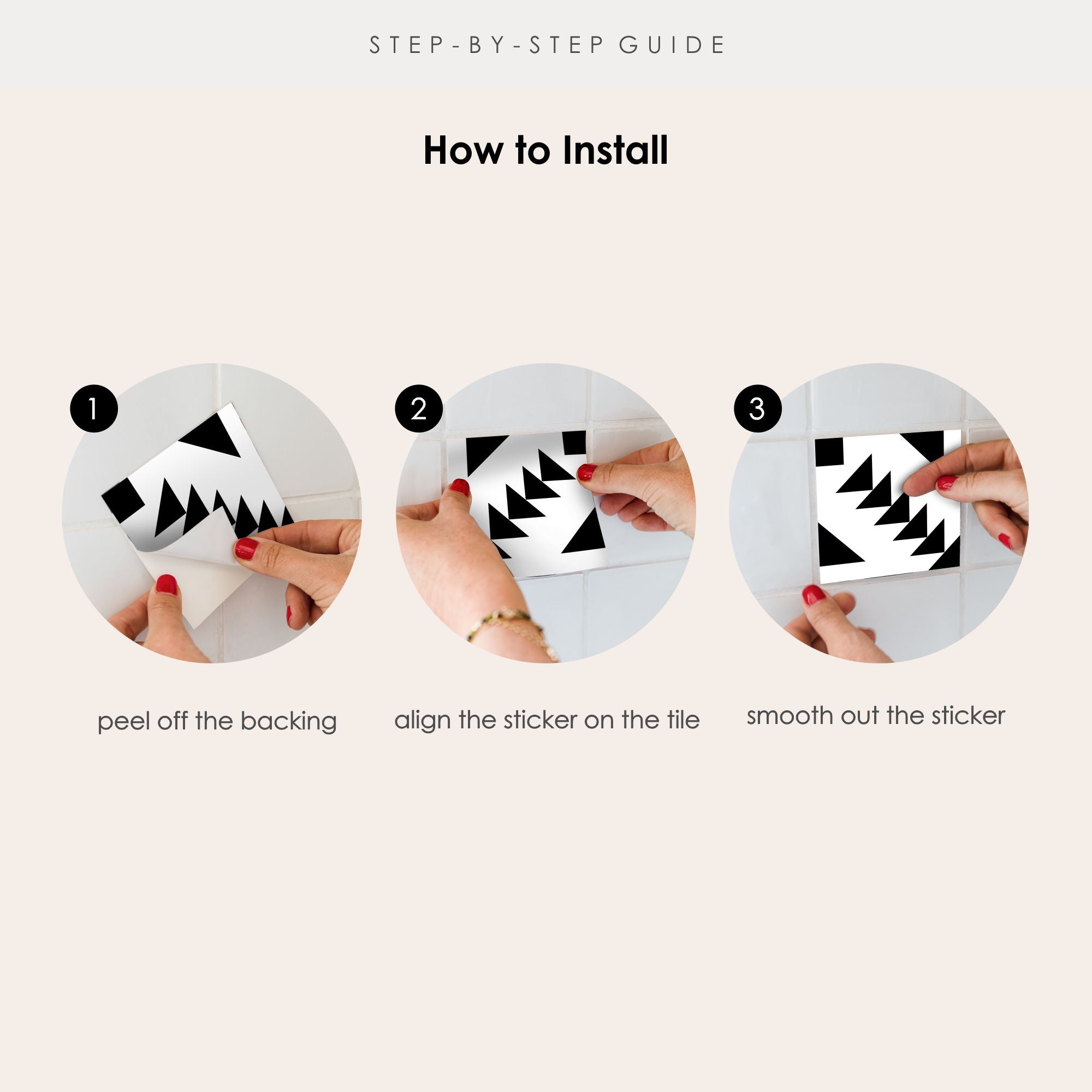 STEP-BY-STEP GUIDE

How to Install

1

peel off the backing

2

align the sticker on the tile

3

smooth out the sticker