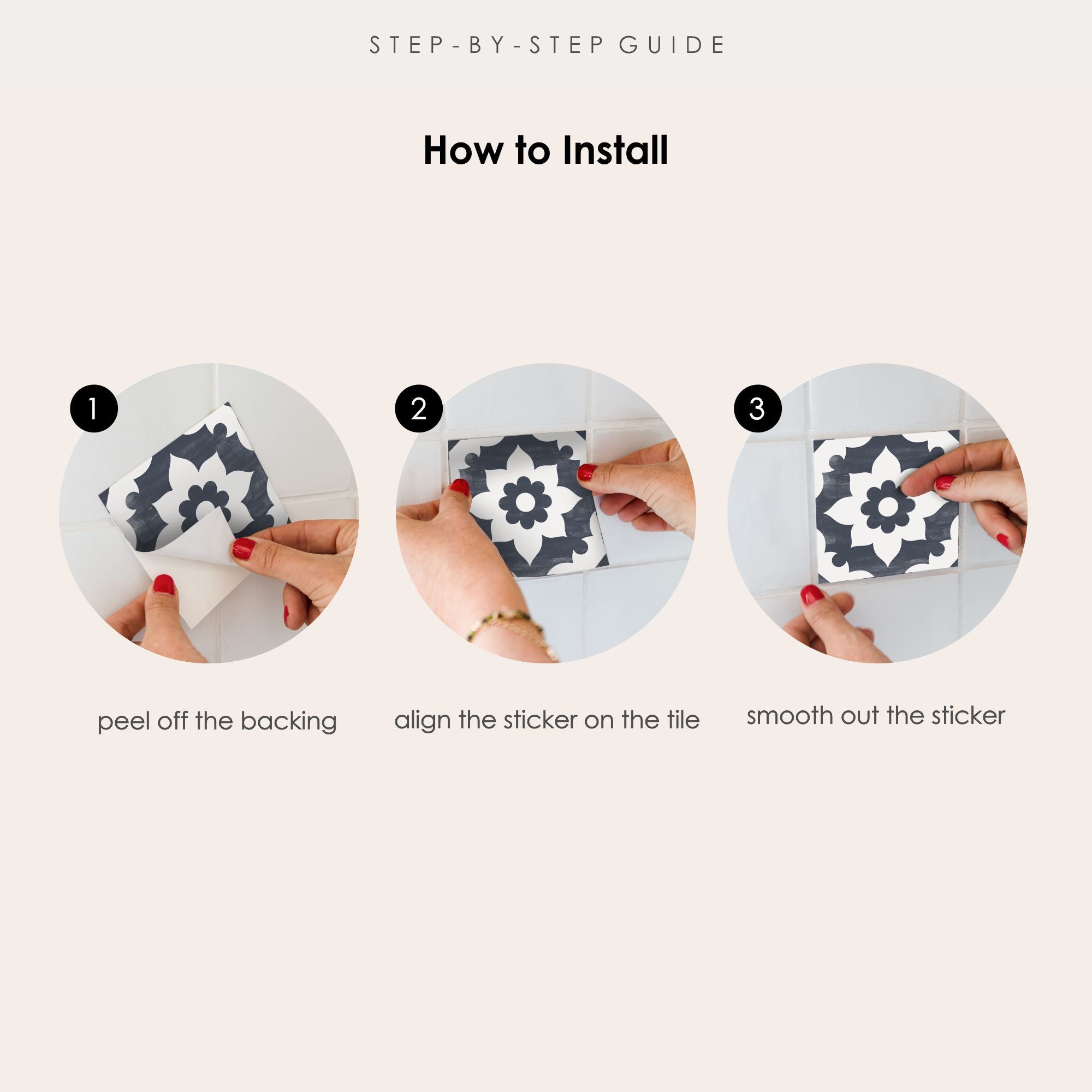 STEP-BY-STEP GUIDE

How to Install

1

peel off the backing

2

align the sticker on the tile

3

smooth out the sticker