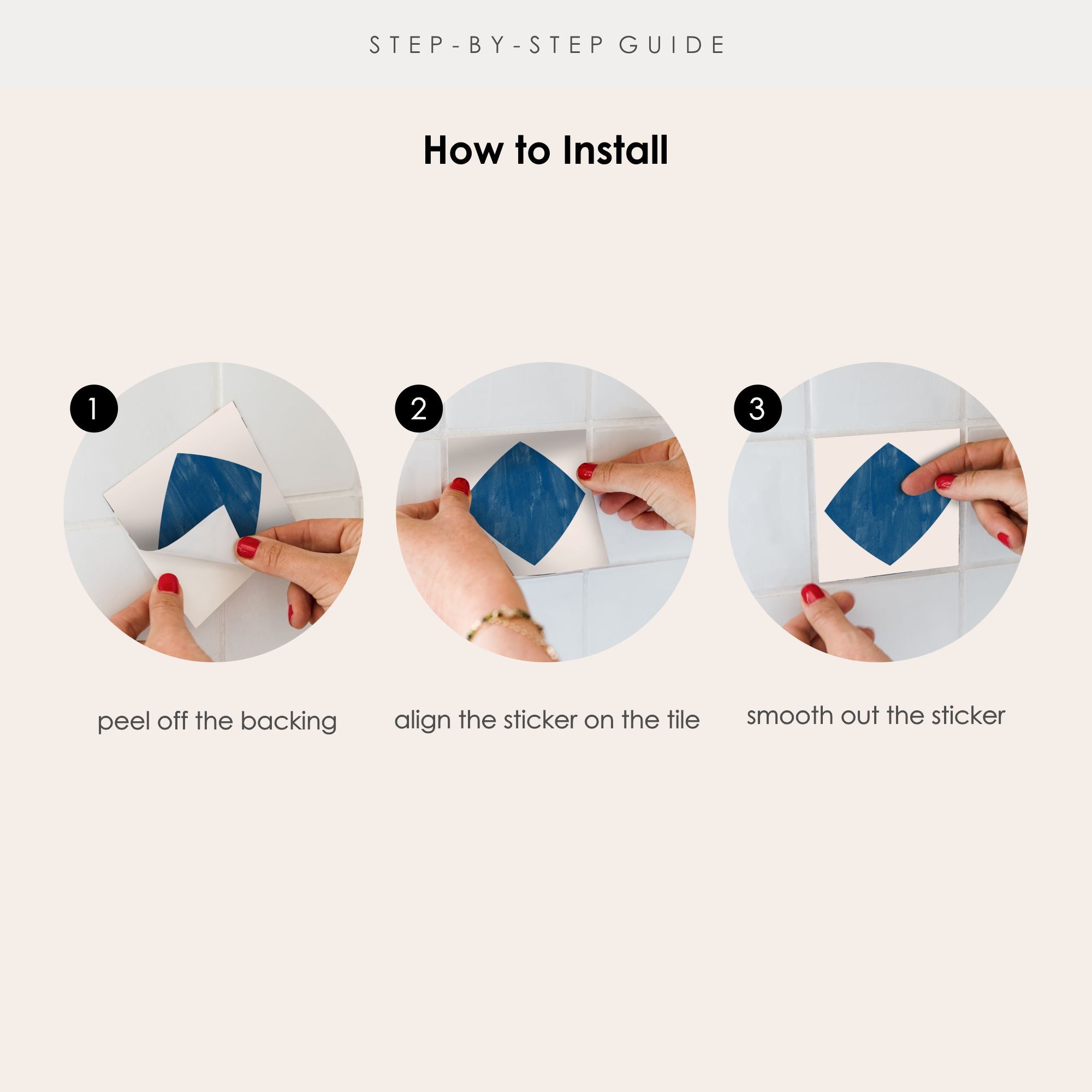 STEP-BY-STEP GUIDE

How to Install

1

peel off the backing

2

align the sticker on the tile

3

smooth out the sticker