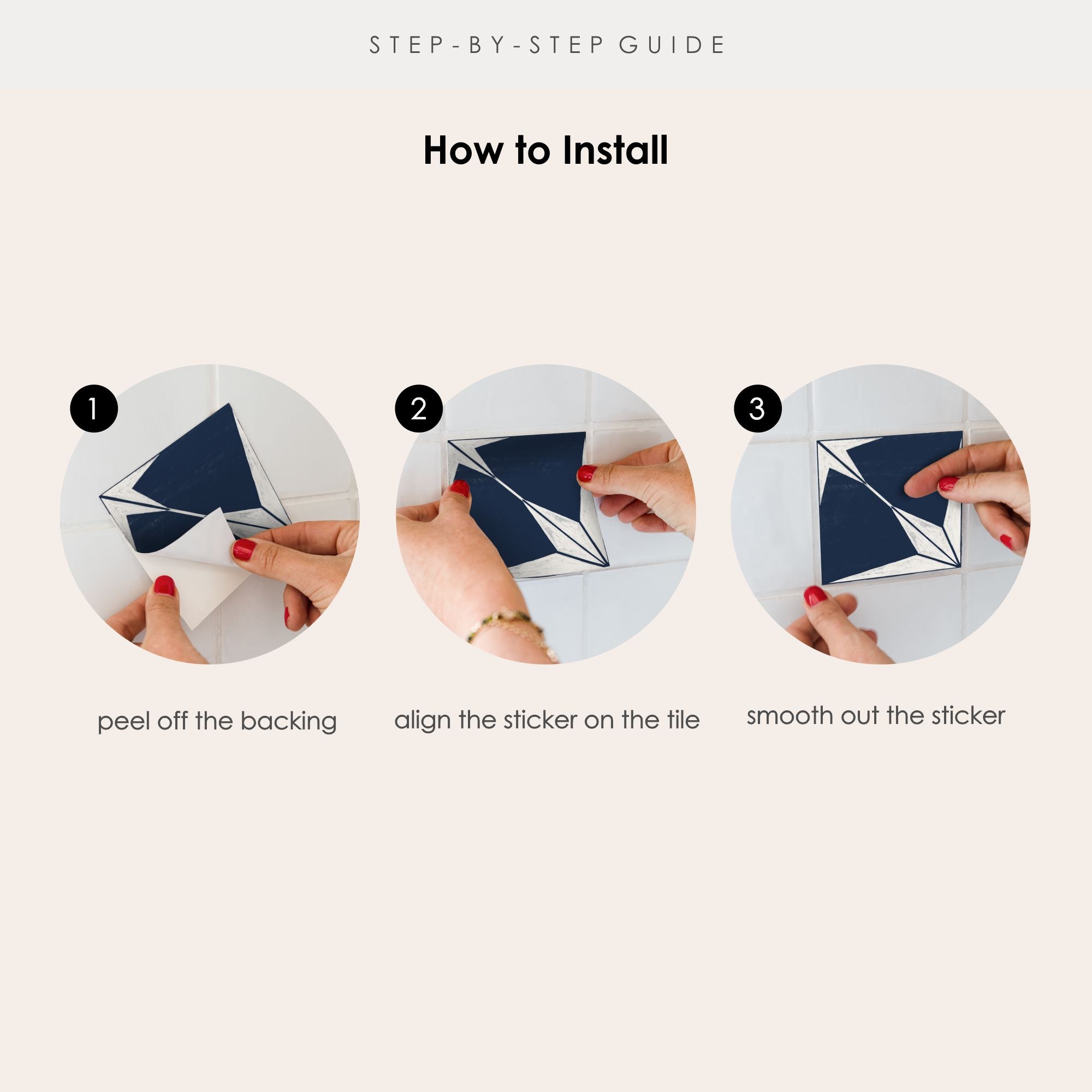 STEP-BY-STEP GUIDE

How to Install

1

peel off the backing

2

align the sticker on the tile

3

smooth out the sticker