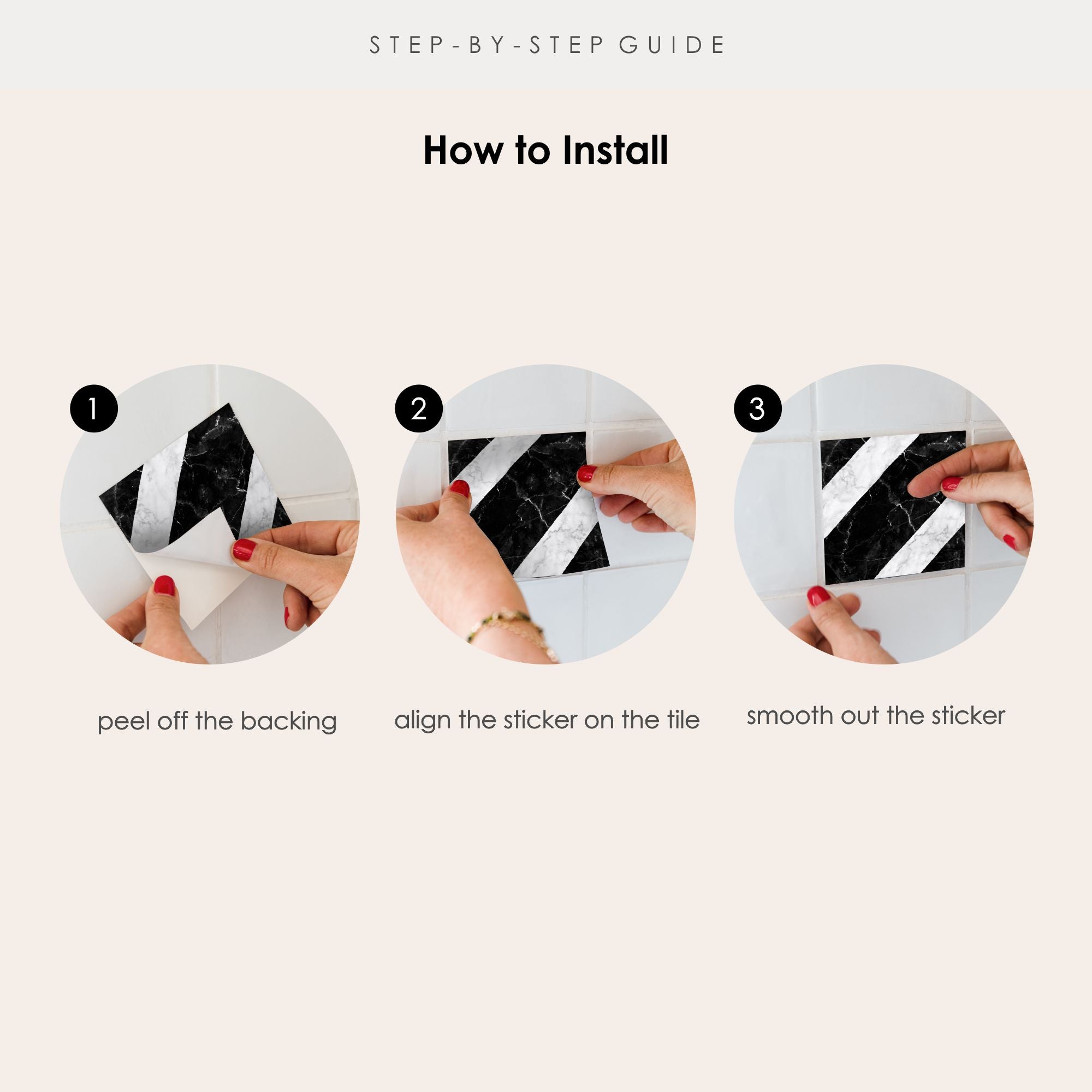 STEP-BY-STEP GUIDE

How to Install

1

peel off the backing

2

align the sticker on the tile

3

smooth out the sticker