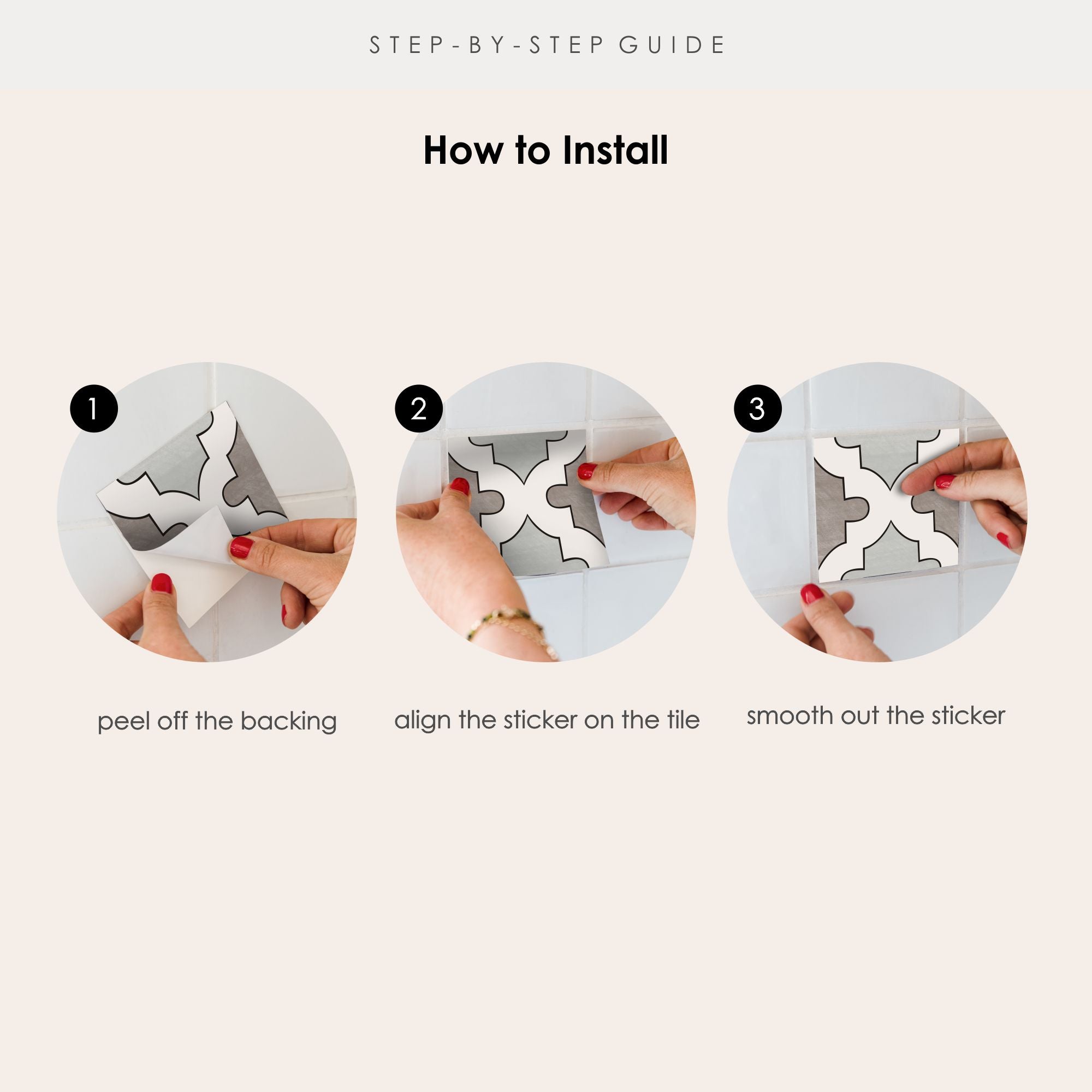 STEP-BY-STEP GUIDE

How to Install

1

peel off the backing

2

align the sticker on the tile

3

smooth out the sticker