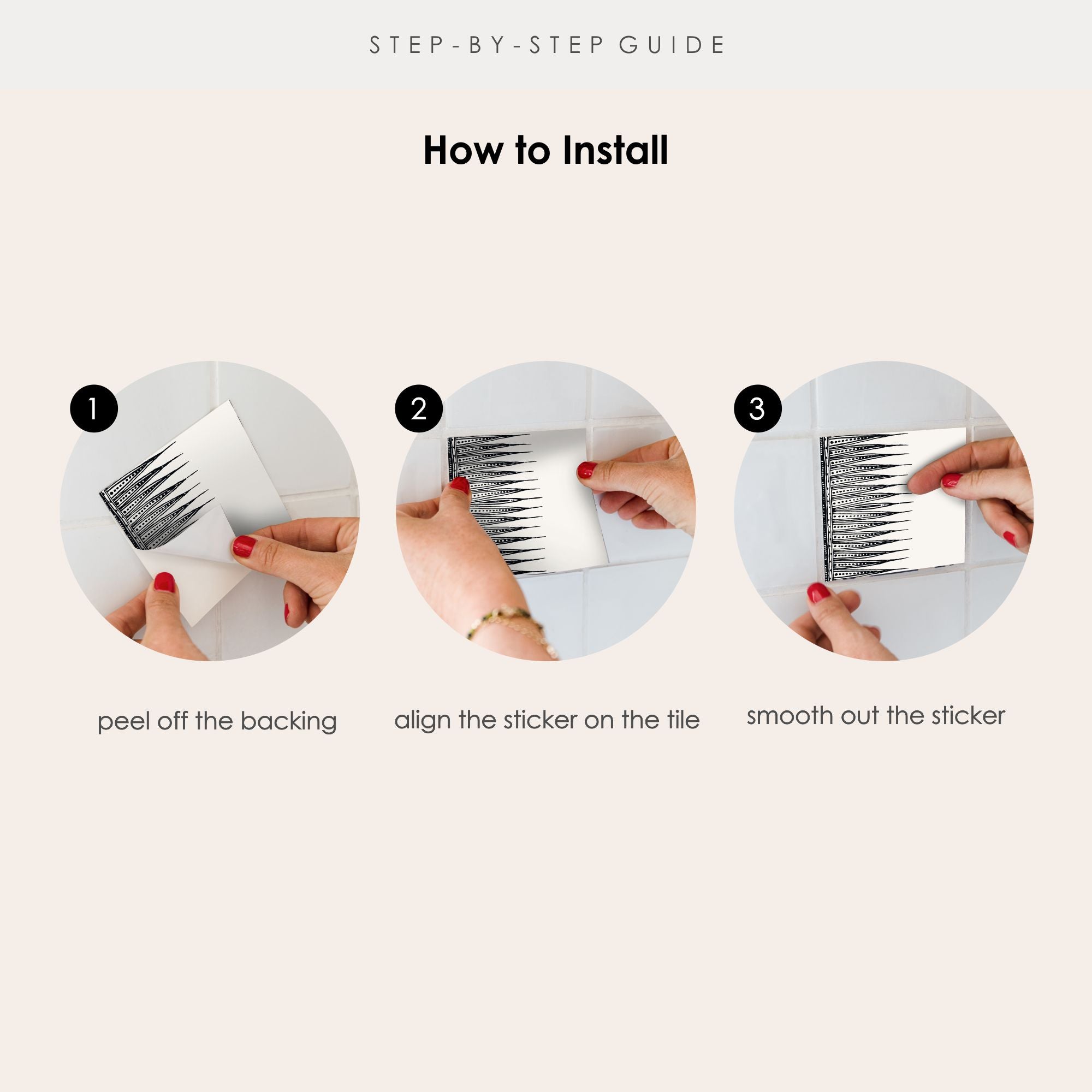 STEP-BY-STEP GUIDE

How to Install

1

peel off the backing

2

align the sticker on the tile

3

smooth out the sticker