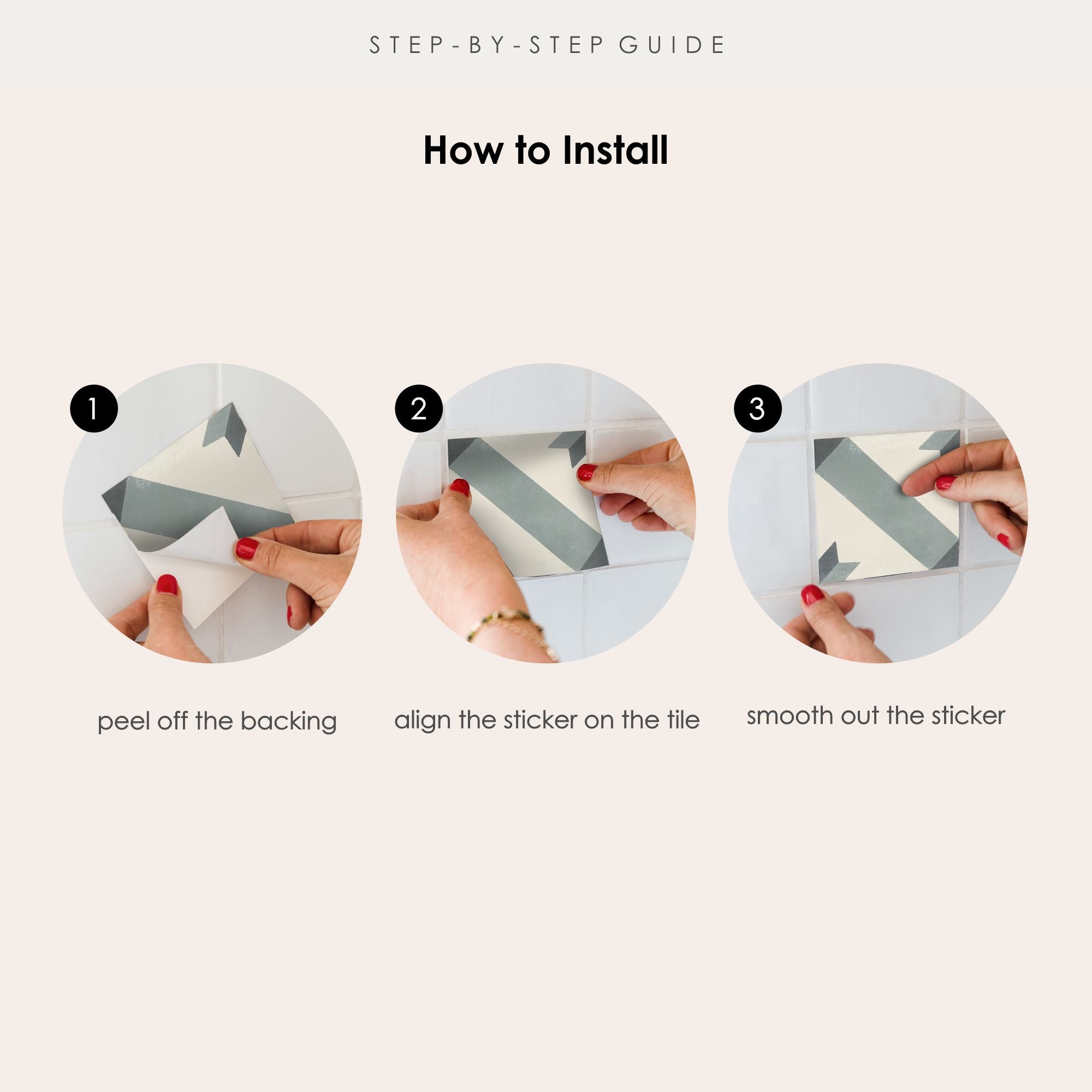 STEP-BY-STEP GUIDE

How to Install

1

peel off the backing

2

align the sticker on the tile

3

smooth out the sticker