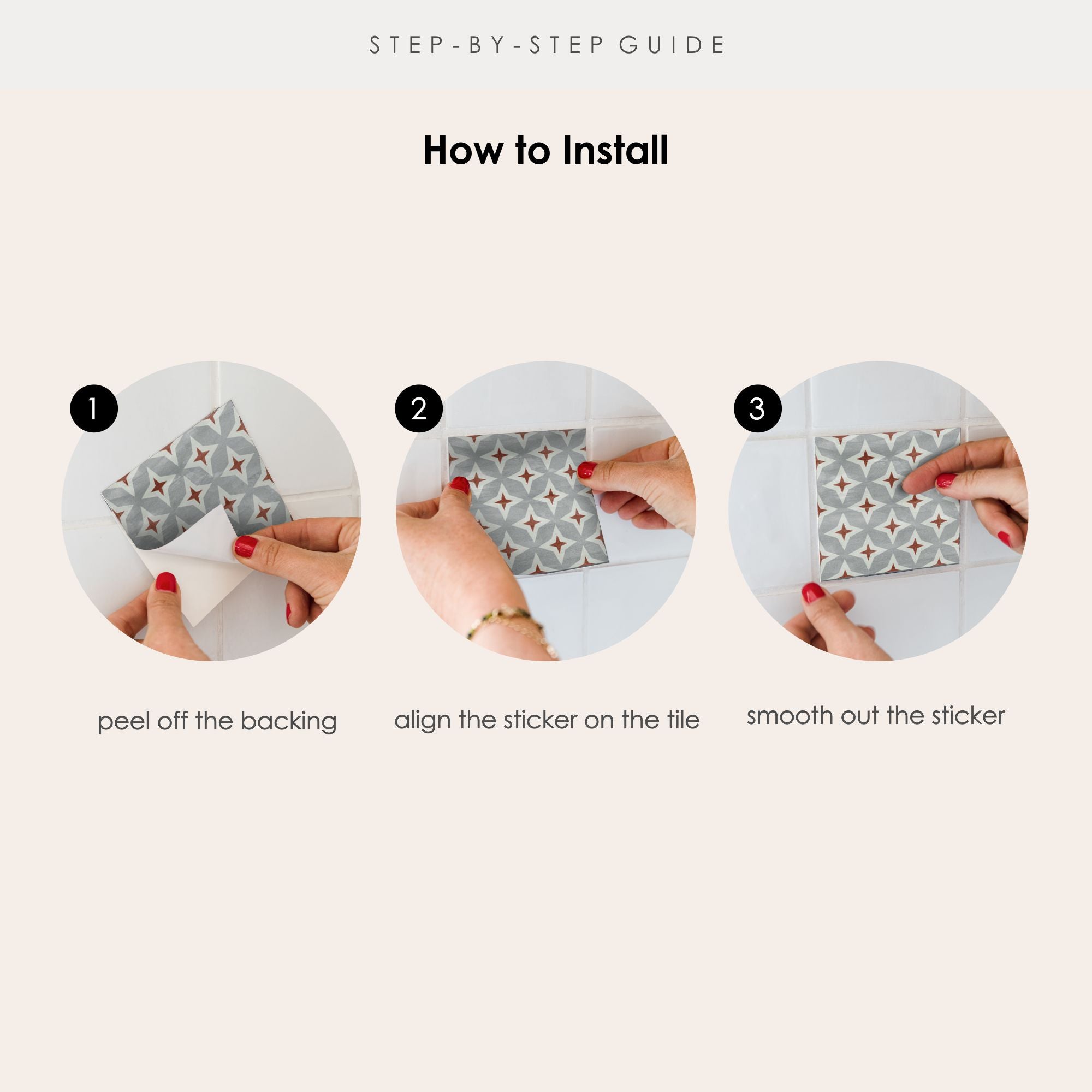 STEP-BY-STEP GUIDE

How to Install

1

peel off the backing

2

align the sticker on the tile

3

smooth out the sticker