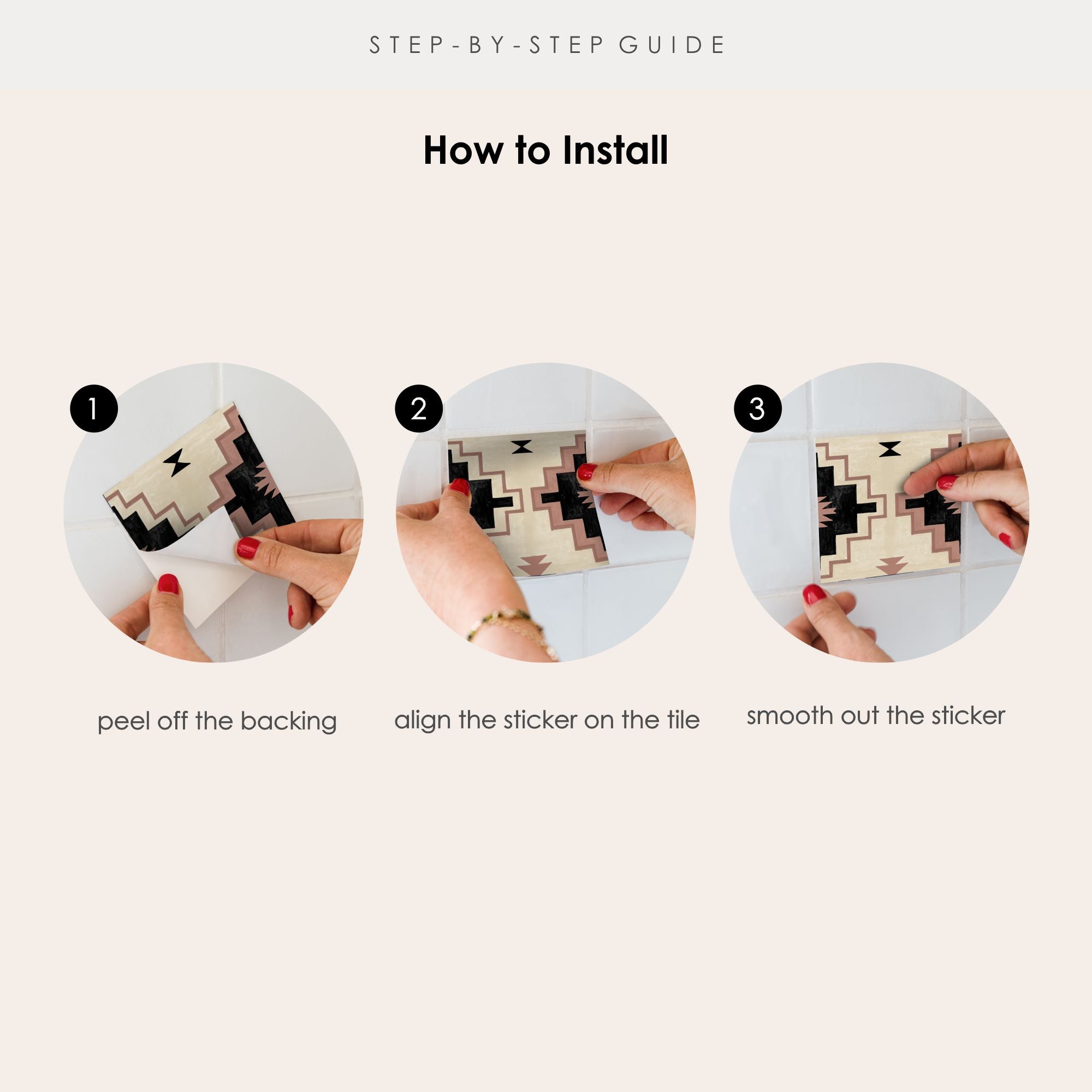 STEP-BY-STEP GUIDE

How to Install

1

peel off the backing

2

align the sticker on the tile

3

smooth out the sticker