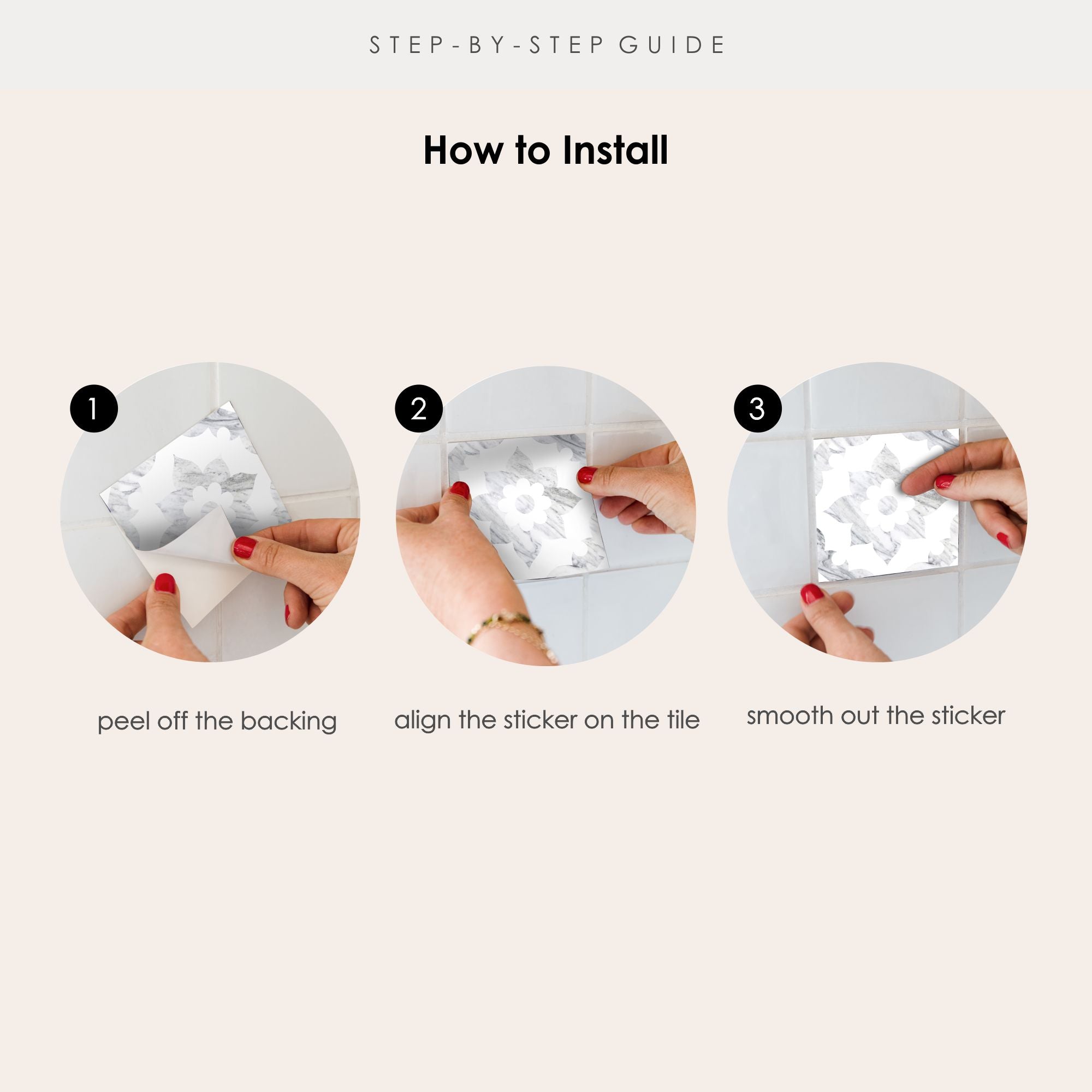 STEP-BY-STEP GUIDE

How to Install

1

2

3

peel off the backing

align the sticker on the tile

smooth out the sticker