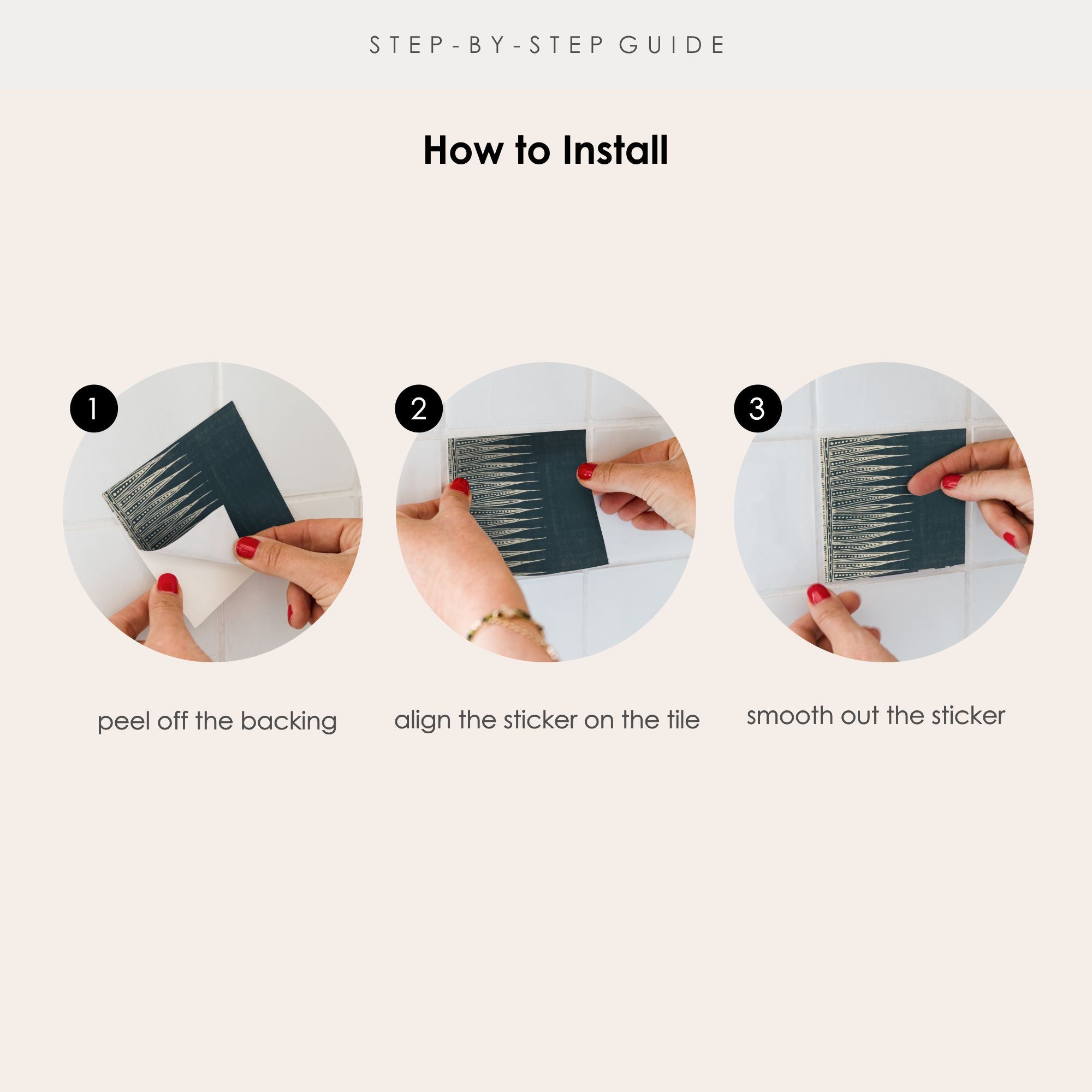 STEP-BY-STEP GUIDE

How to Install

1

peel off the backing

2

align the sticker on the tile

3

smooth out the sticker