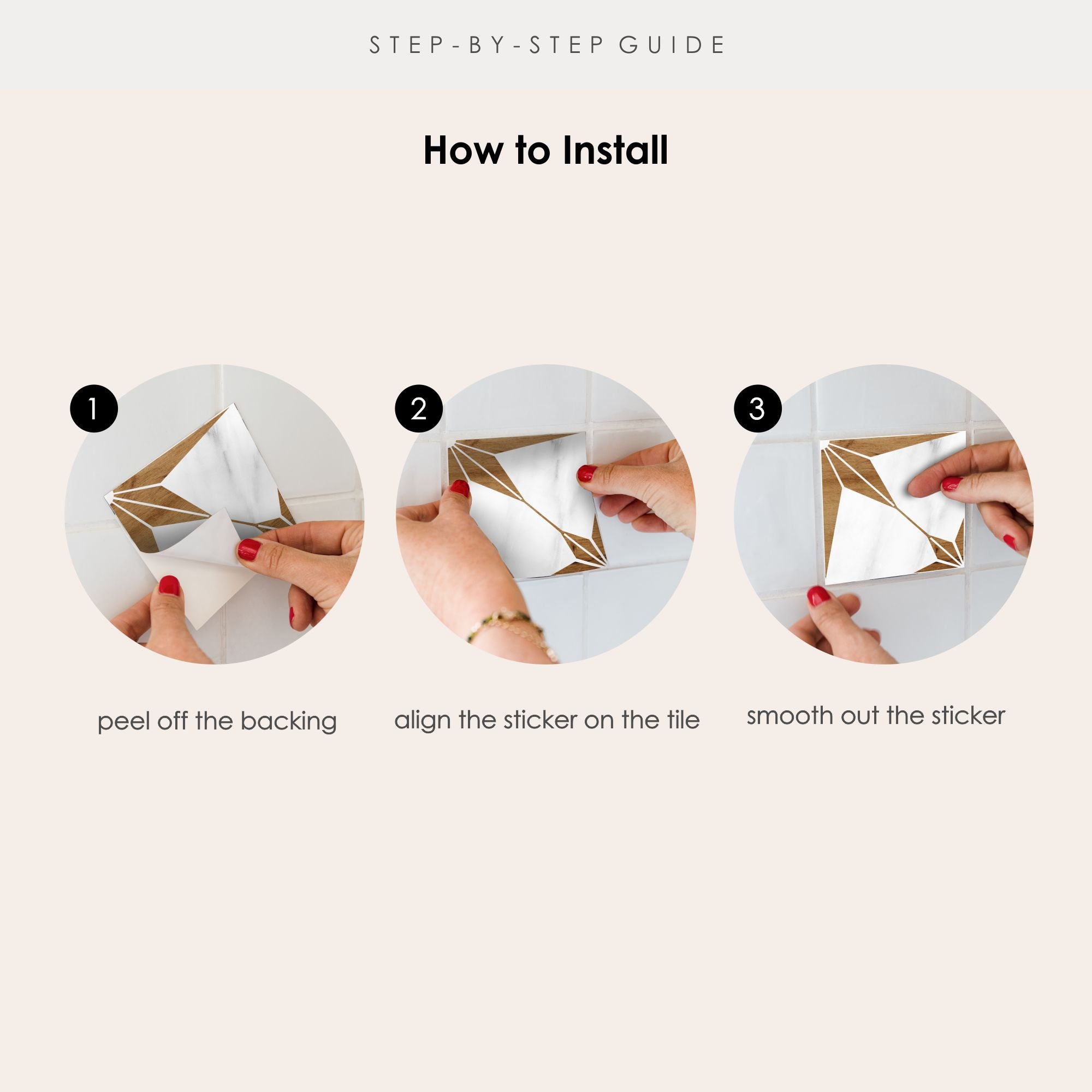 STEP-BY-STEP GUIDE

How to Install

1

peel off the backing

2

align the sticker on the tile

3

smooth out the sticker