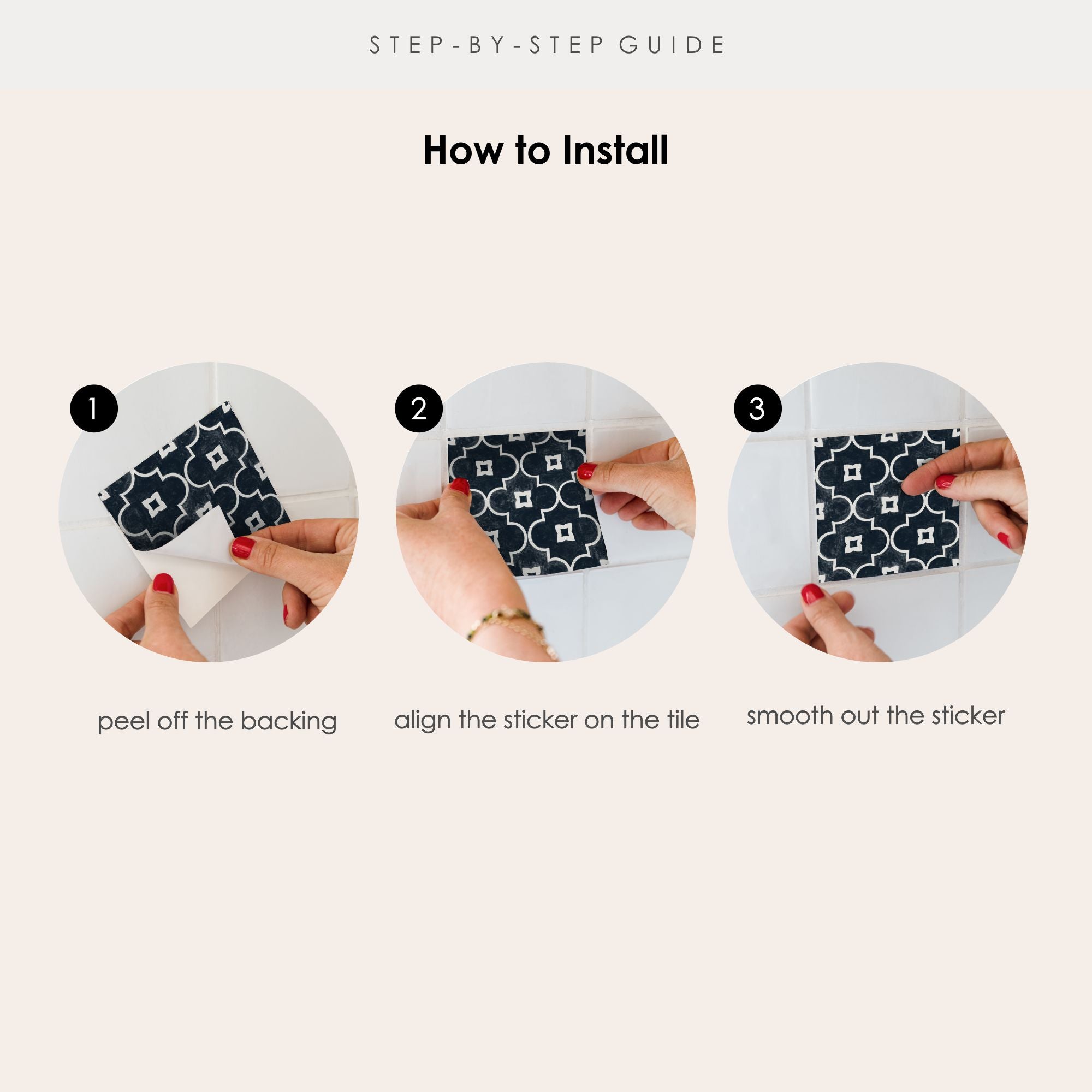 STEP-BY-STEP GUIDE

How to Install

1

peel off the backing

2

align the sticker on the tile

3

smooth out the sticker