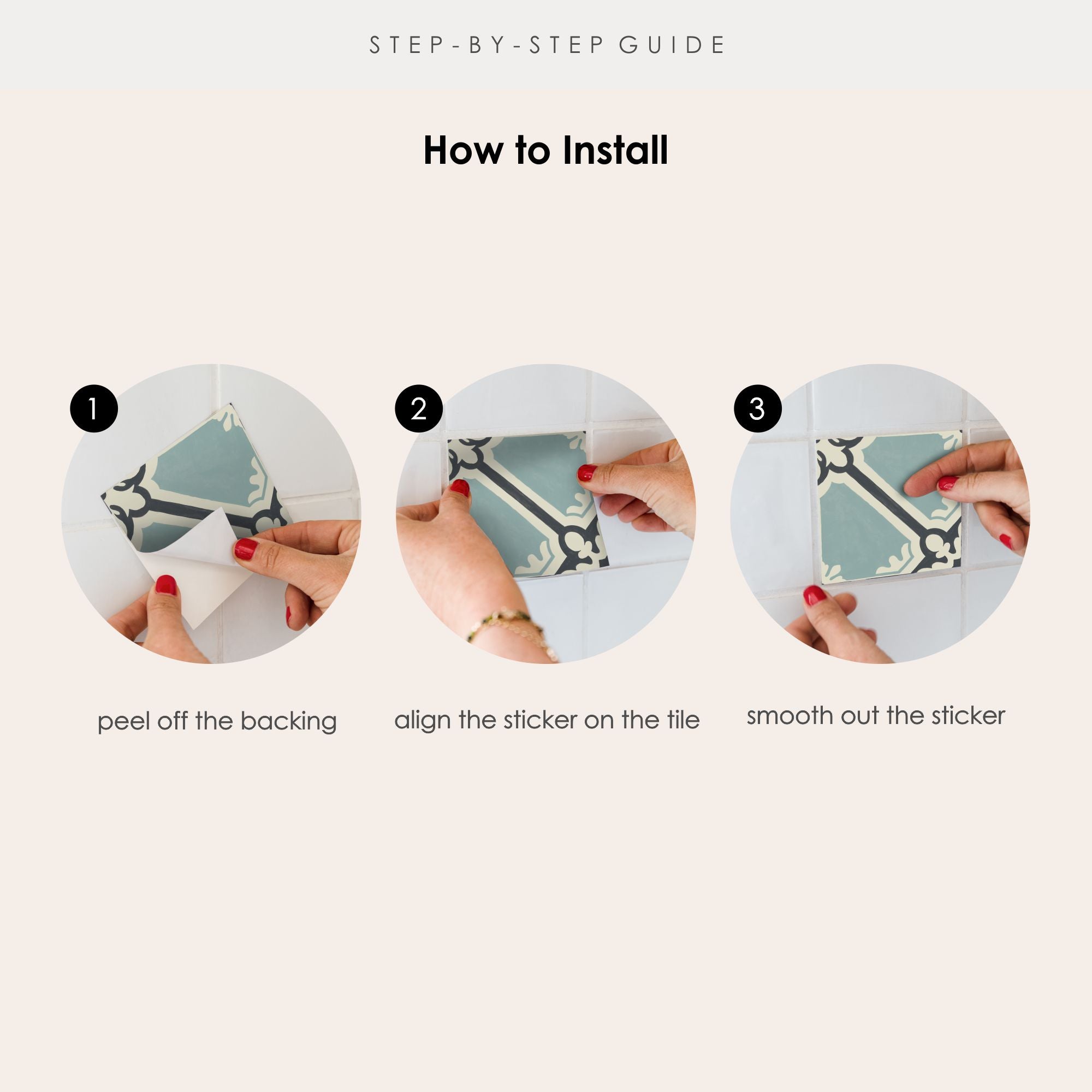 STEP-BY-STEP GUIDE

How to Install

1

peel off the backing

2

align the sticker on the tile

3

smooth out the sticker