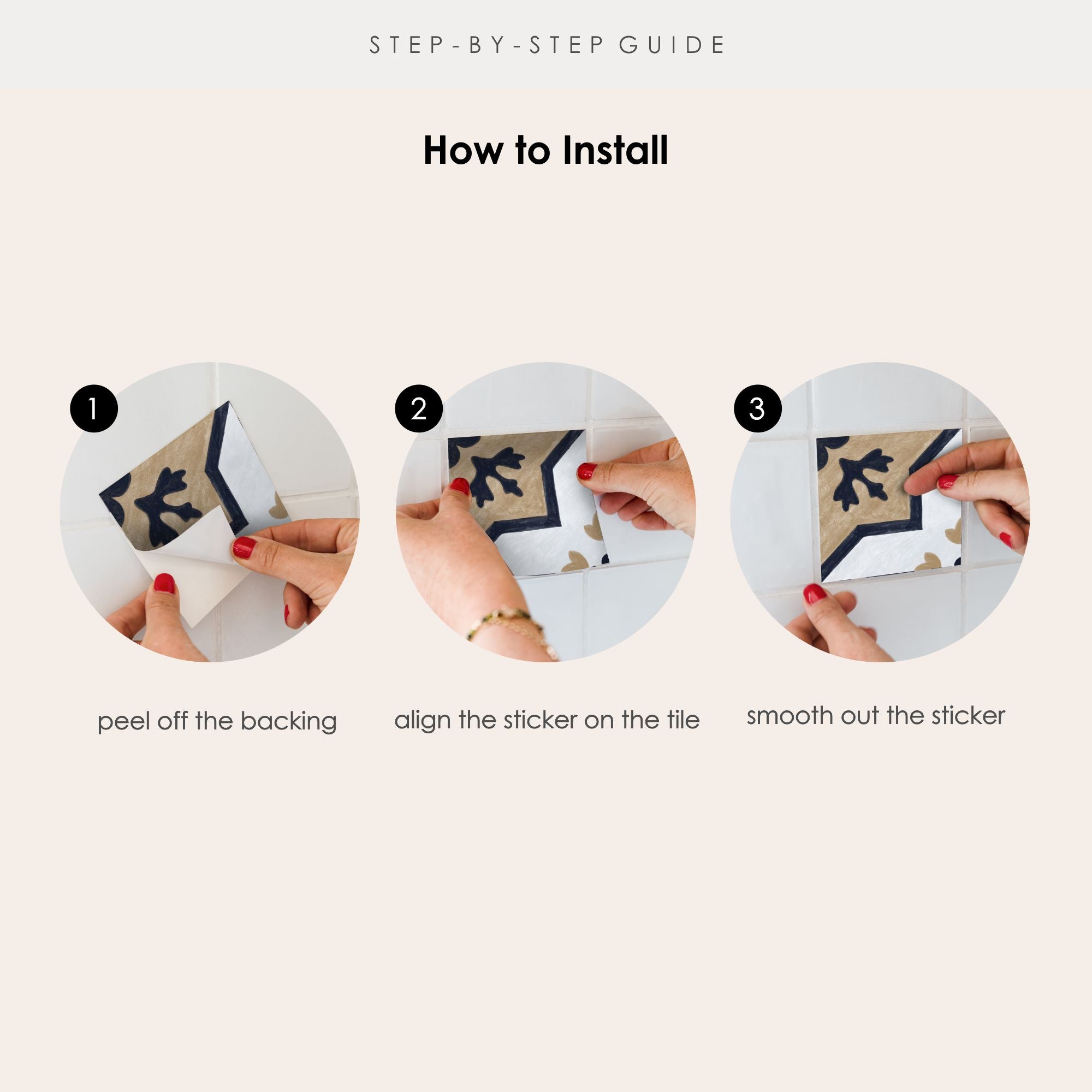 STEP-BY-STEP GUIDE

How to Install

1

peel off the backing

2

align the sticker on the tile

3

smooth out the sticker