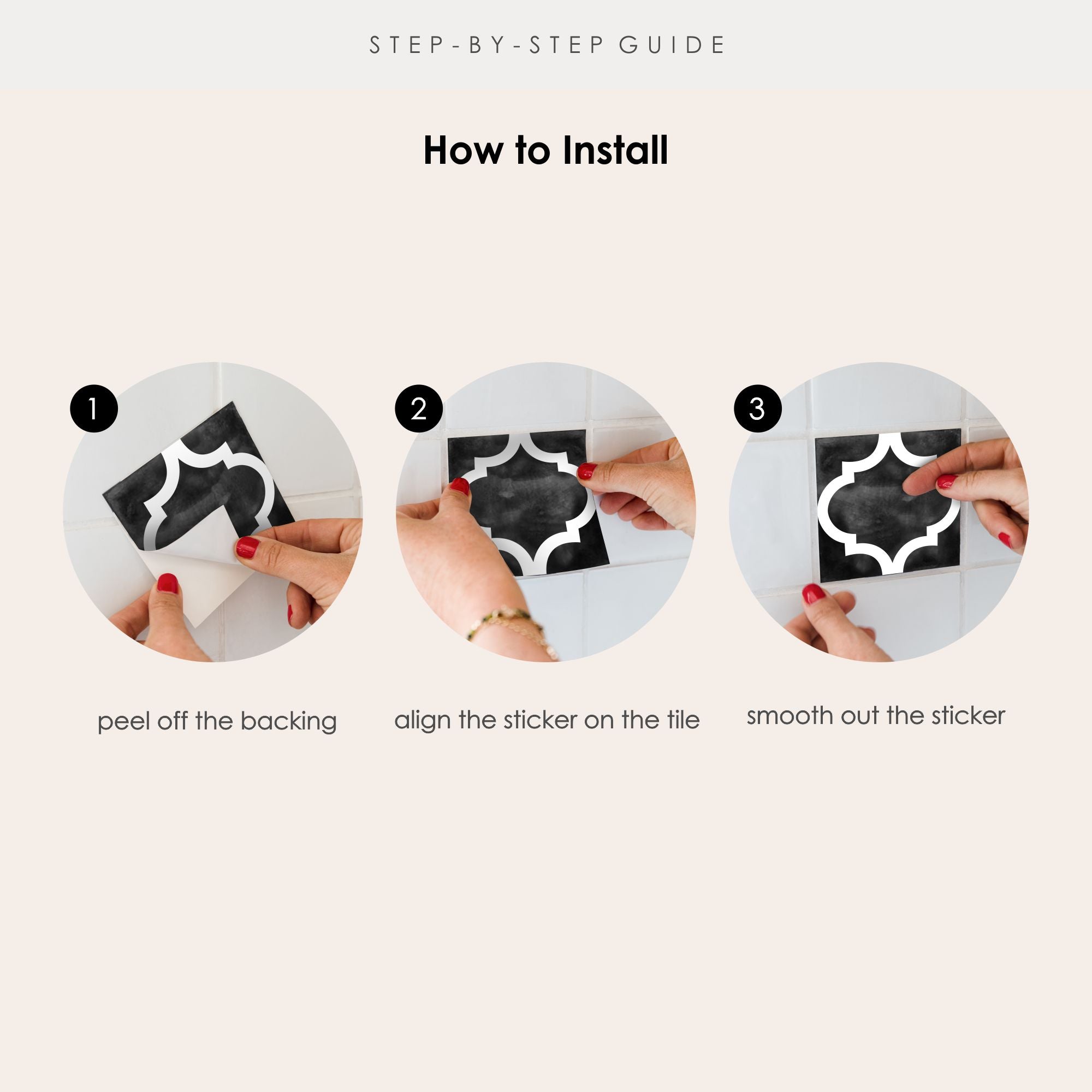 STEP-BY-STEP GUIDE

How to Install

1

2

3

peel off the backing

align the sticker on the tile

smooth out the sticker