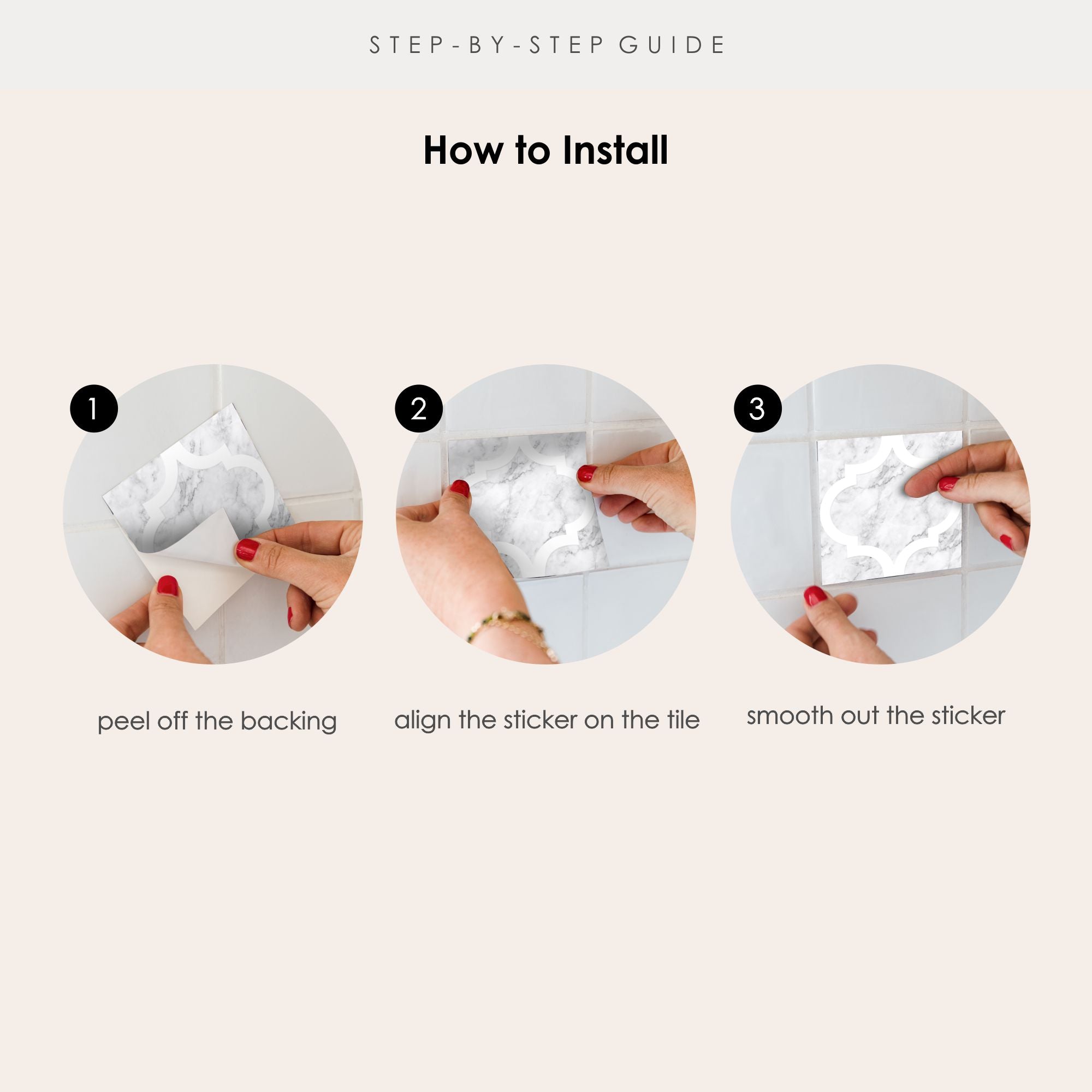 STEP-BY-STEP GUIDE

How to Install

1

peel off the backing

2

align the sticker on the tile

3

smooth out the sticker