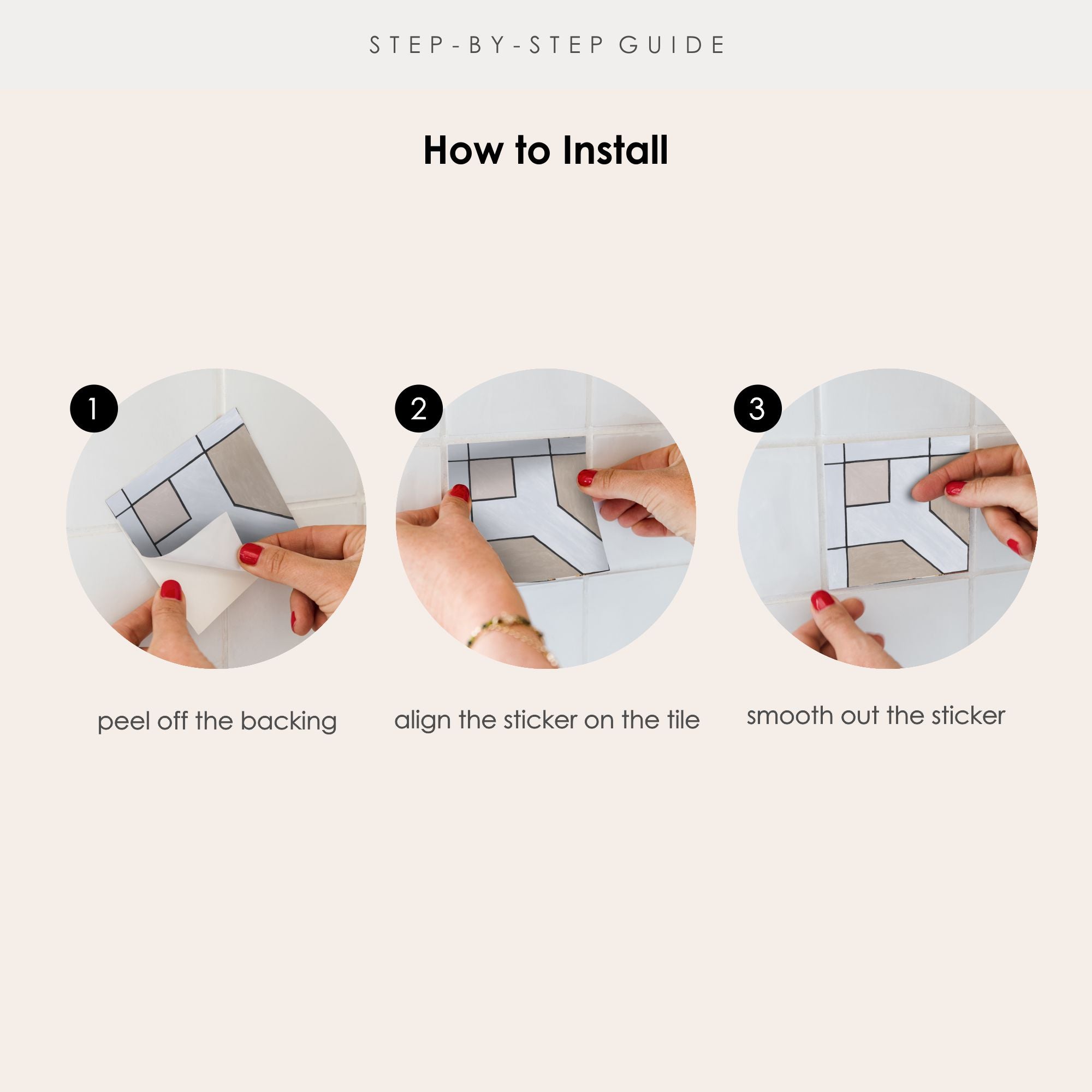 STEP-BY-STEP GUIDE

How to Install

1

peel off the backing

2

align the sticker on the tile

3

smooth out the sticker