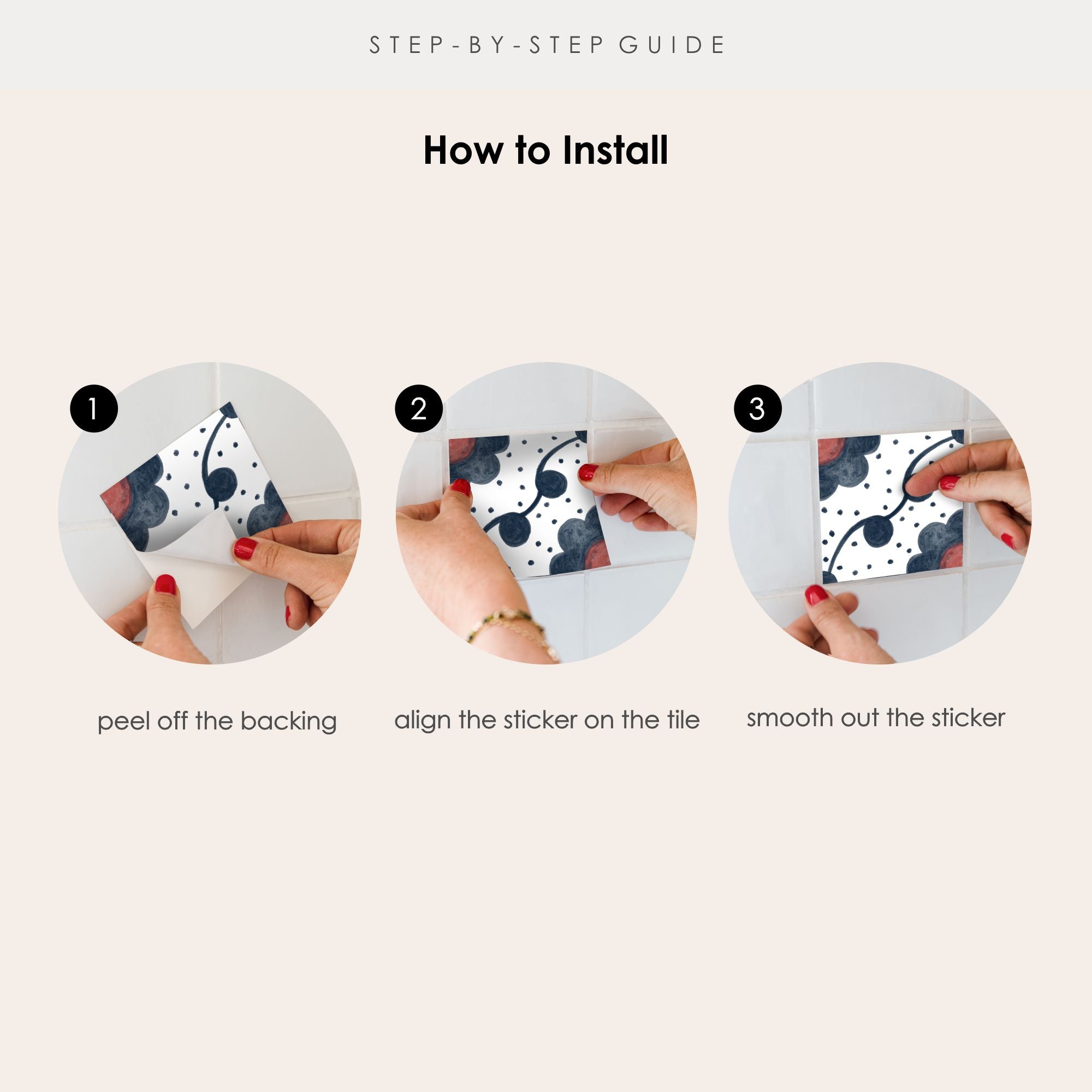 STEP-BY-STEP GUIDE

How to Install

1

peel off the backing

2

align the sticker on the tile

3

smooth out the sticker