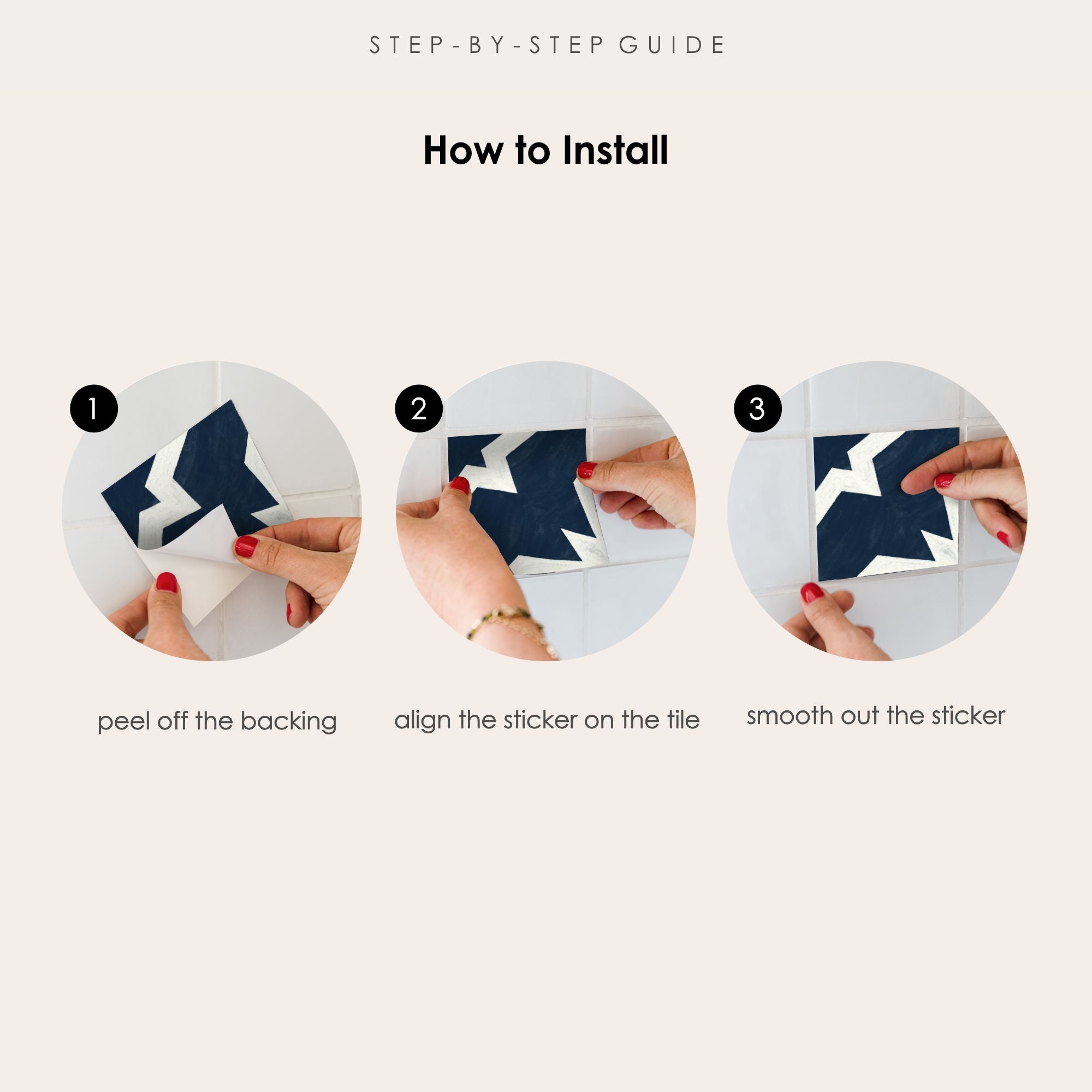 STEP-BY-STEP GUIDE

How to Install

1

peel off the backing

2

align the sticker on the tile

3

smooth out the sticker