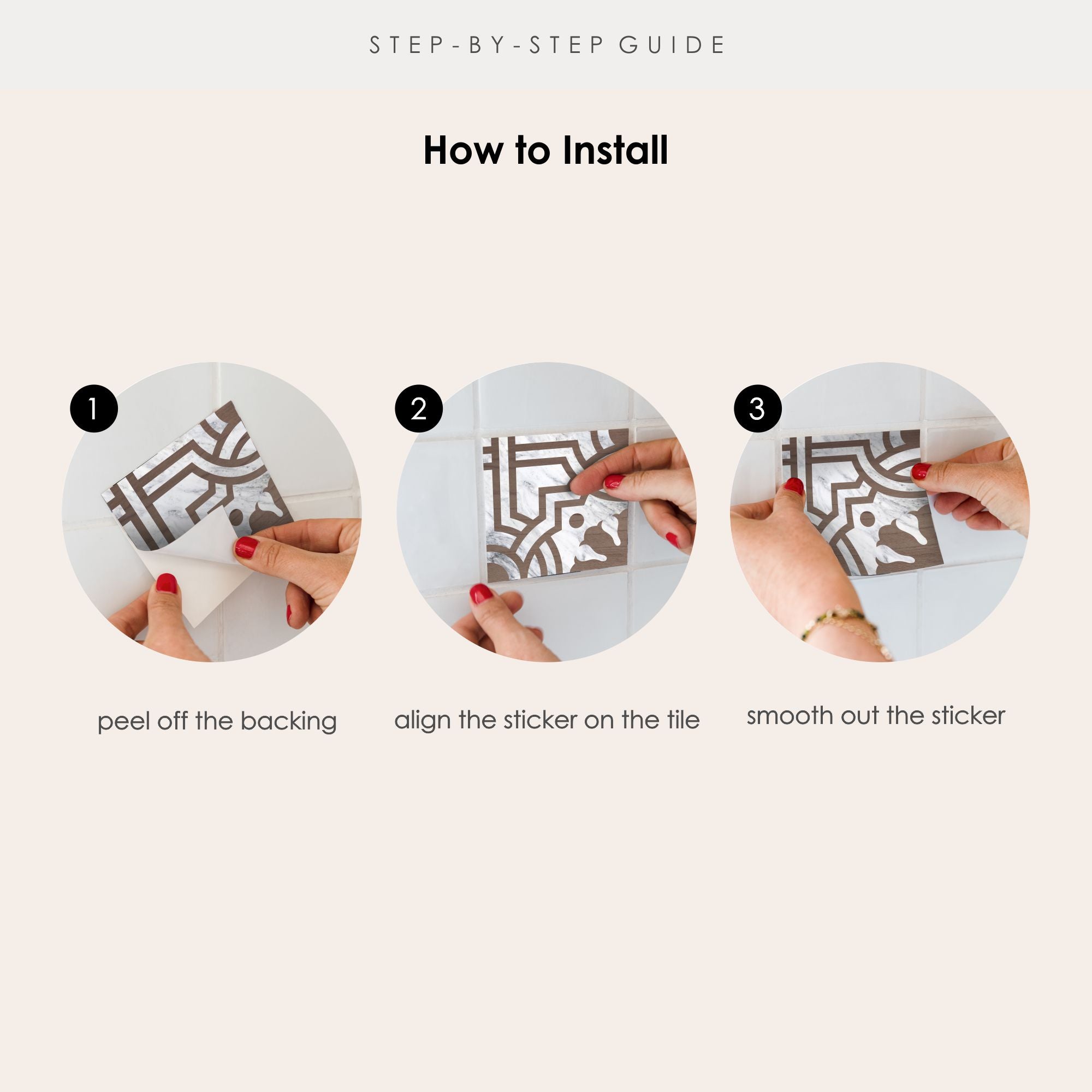 STEP-BY-STEP GUIDE

How to Install

1

2

3

peel off the backing

align the sticker on the tile

smooth out the sticker