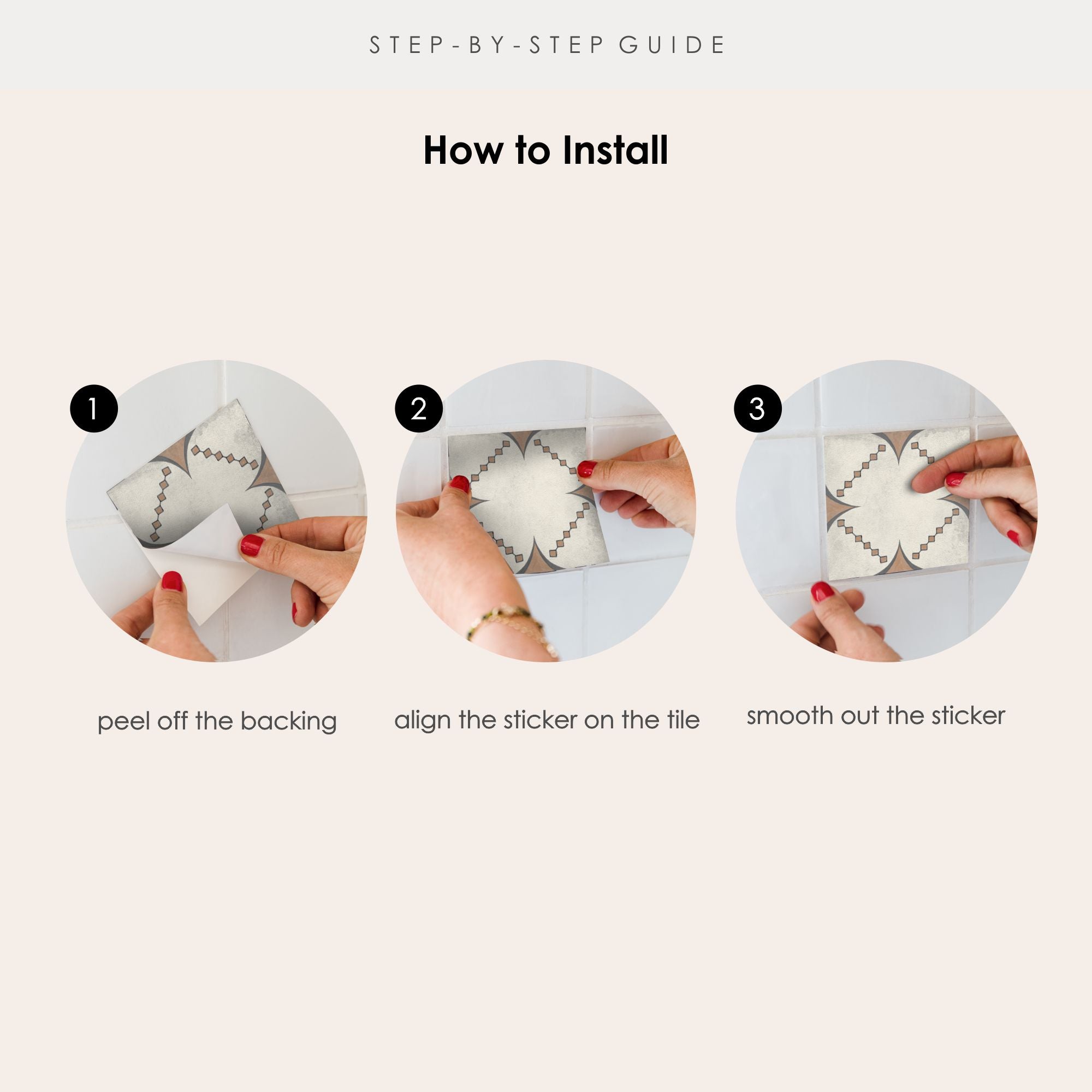 STEP-BY-STEP GUIDE

How to Install

1

peel off the backing

2

align the sticker on the tile

3

smooth out the sticker