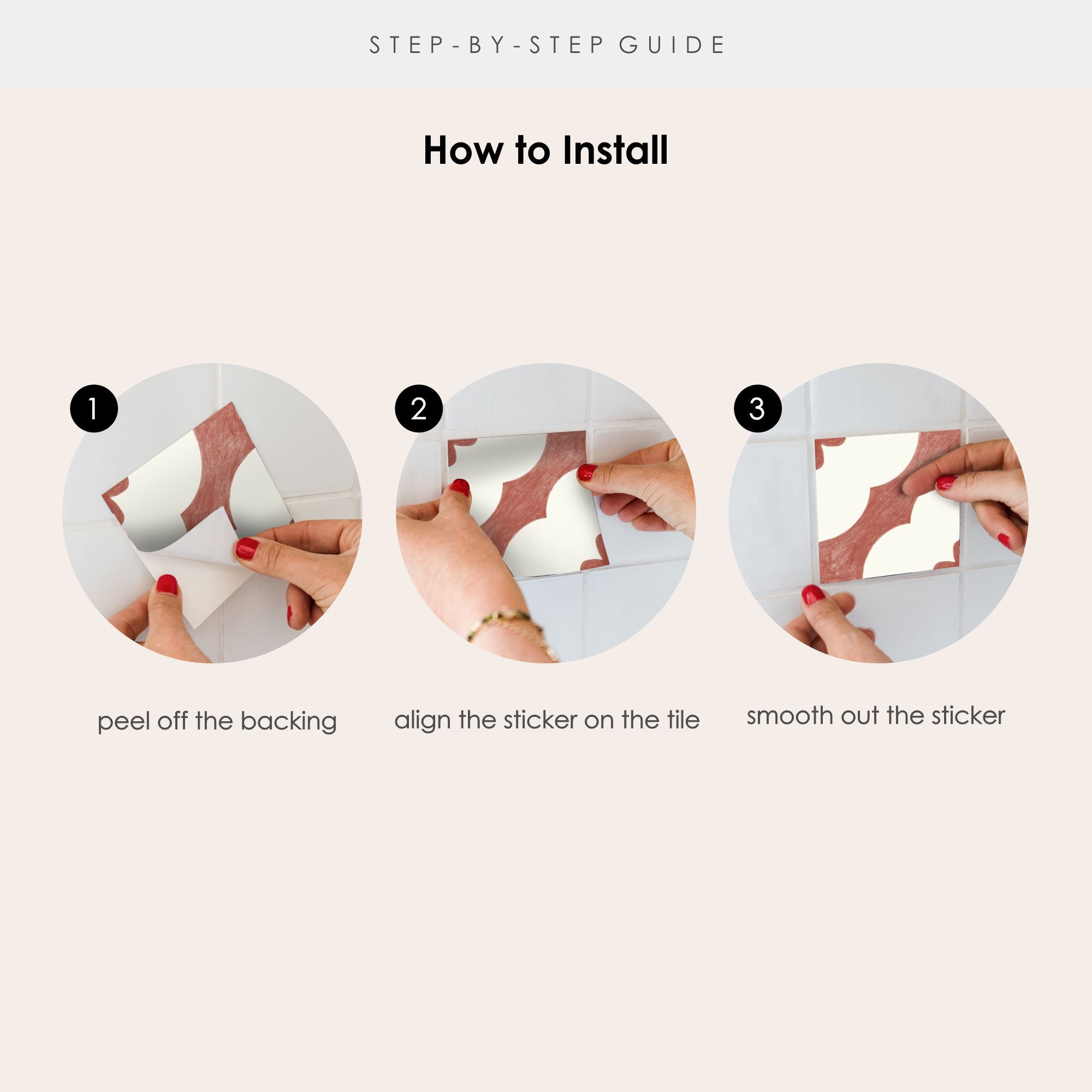 STEP-BY-STEP GUIDE

How to Install

1

peel off the backing

2

align the sticker on the tile

3

smooth out the sticker